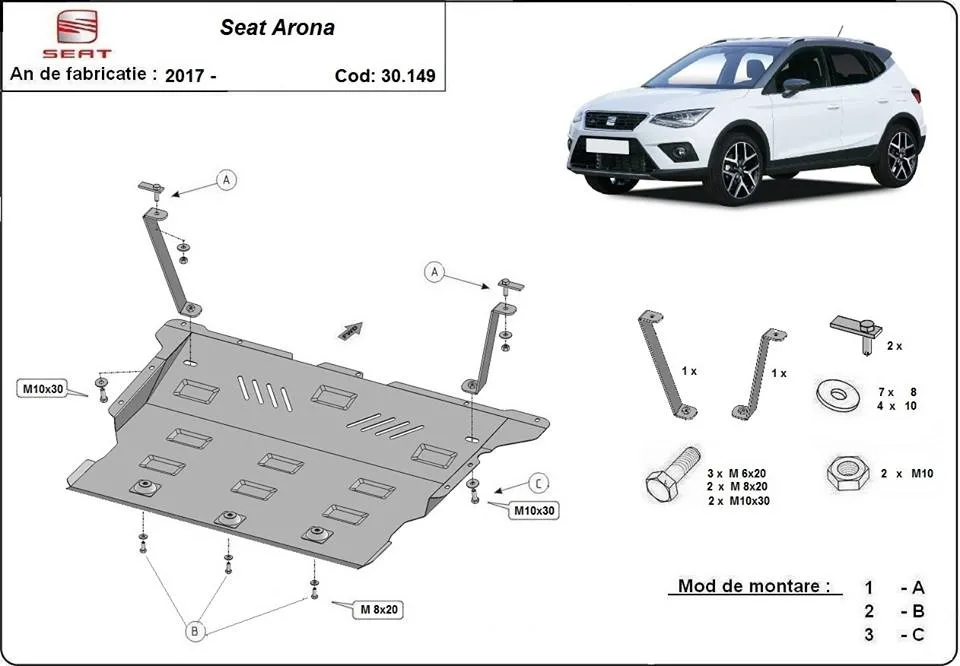 SEAT

Seat Arona

An de fabricatie : 2017 -

Cod: 30.149

A

A

M10x30

C

M10x30

B

M 8x20

1 x

1 x

2 x

7 x 8
4 x 10

3 x M 6x20
2 x M 8x20
2 x M10x30

2 x M10

Mod de montare :

1 - A
2 - B
3 - C