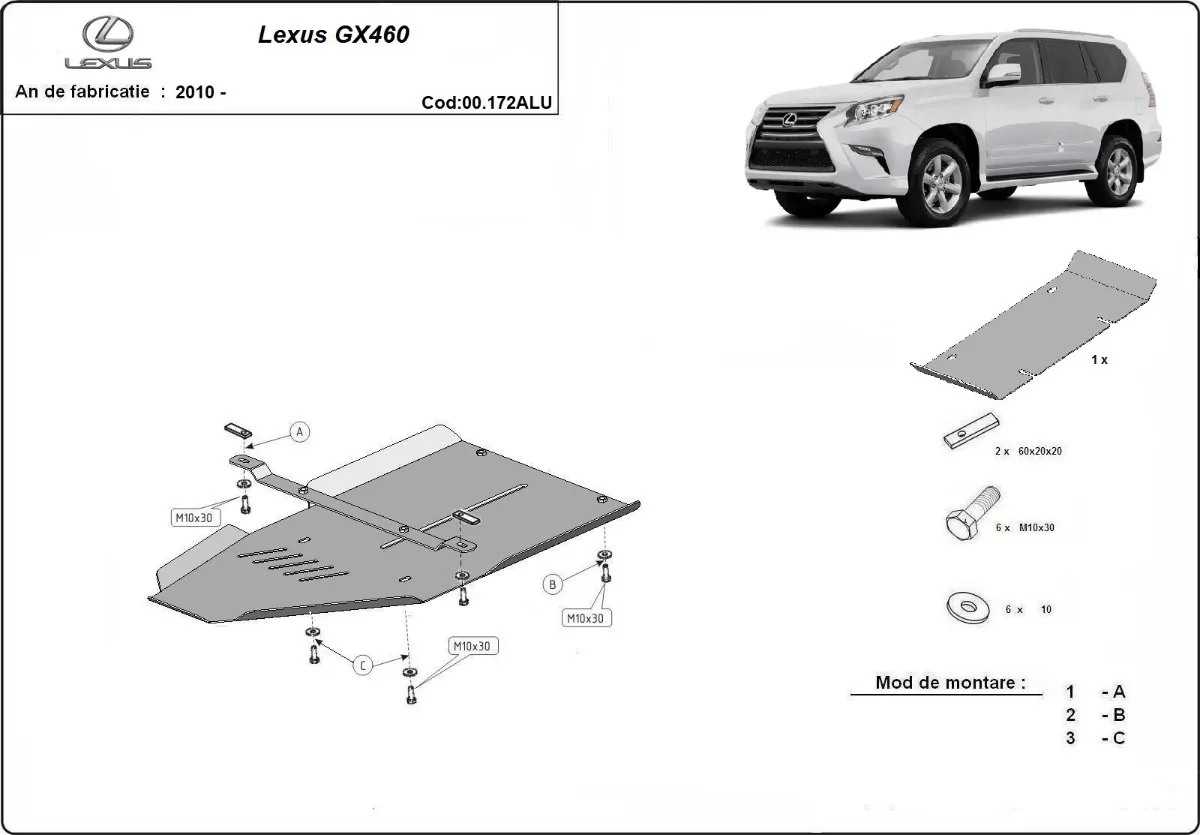 LEXUS

Lexus GX460

An de fabricatie : 2010 -

Cod:00.172ALU

A

M10x30

B

M10x30

C

M10x30

1 x

2 x 60x20x20

6 x M10x30

6 x 10

Mod de montare :

1 - A
2 - B
3 - C