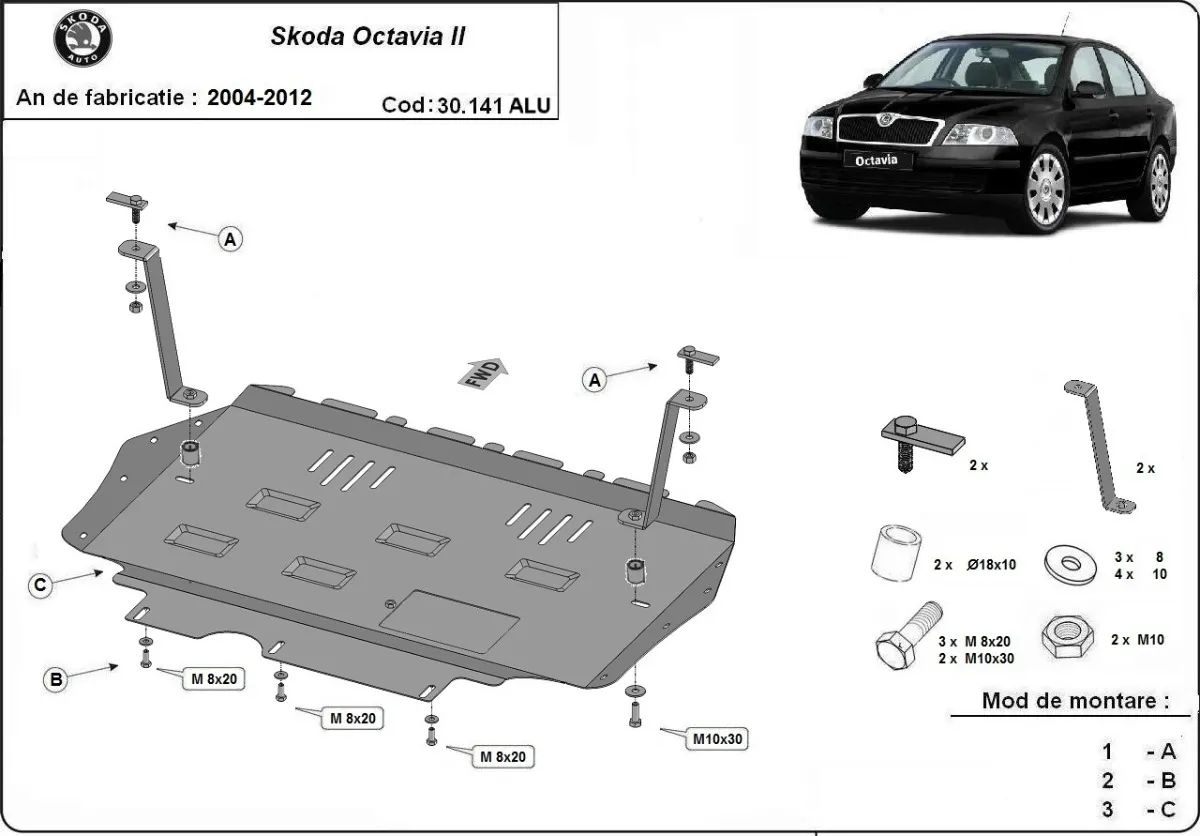 SKODA AUTO

Skoda Octavia II

An de fabricatie : 2004-2012

Cod: 30.141 ALU

Octavia

A

FWD

A

C

B

M 8x20

M 8x20

M 8x20

M10x30

2 x

2 x

2 x Ø18x10

3 x 8
4 x 10

3 x M 8x20
2 x M10x30

2 x M10

Mod de montare :

1 - A
2 - B
3 - C