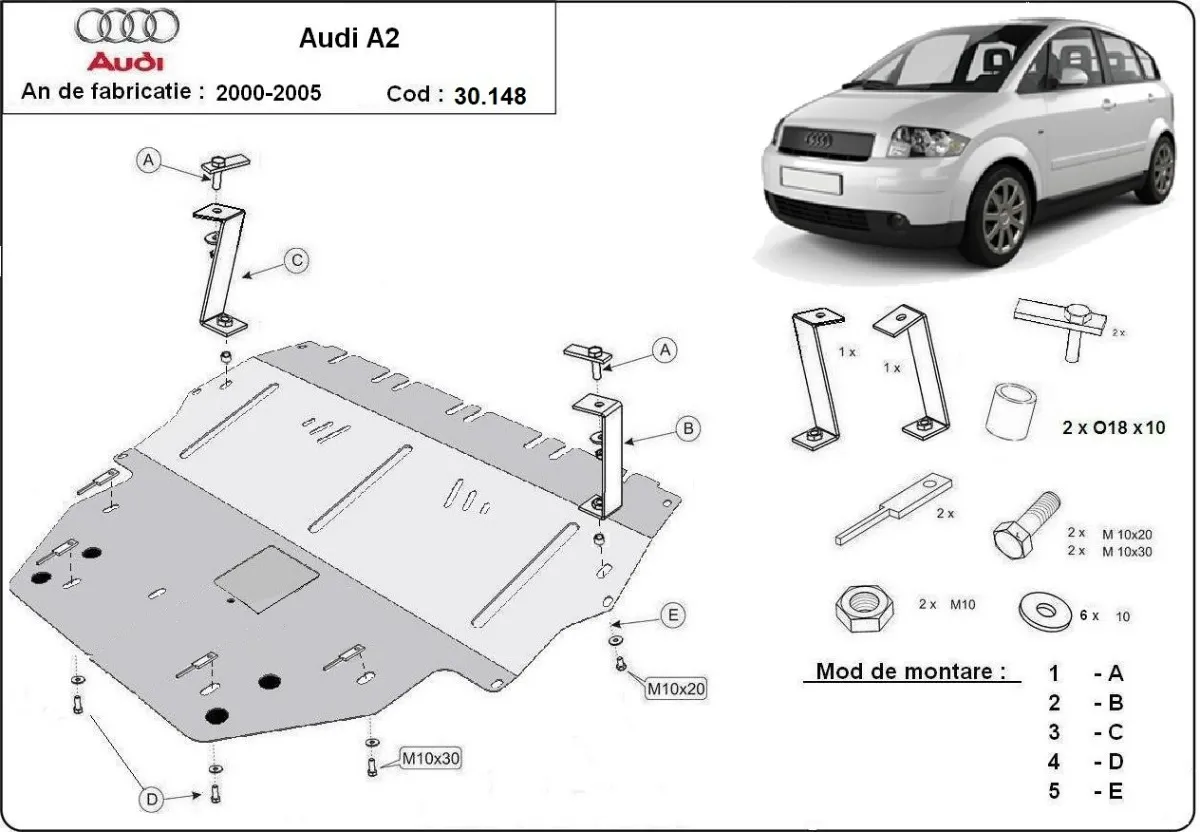 Audi

Audi A2

An de fabricatie : 2000-2005

Cod : 30.148

A

C

A

B

E

M10x20

M10x30

D

1 x

1 x

2 x

2 x O18 x 10

2 x

2 x M 10x20
2 x M 10x30

2 x M10

6 x 10

Mod de montare :

1 - A
2 - B
3 - C
4 - D
5 - E