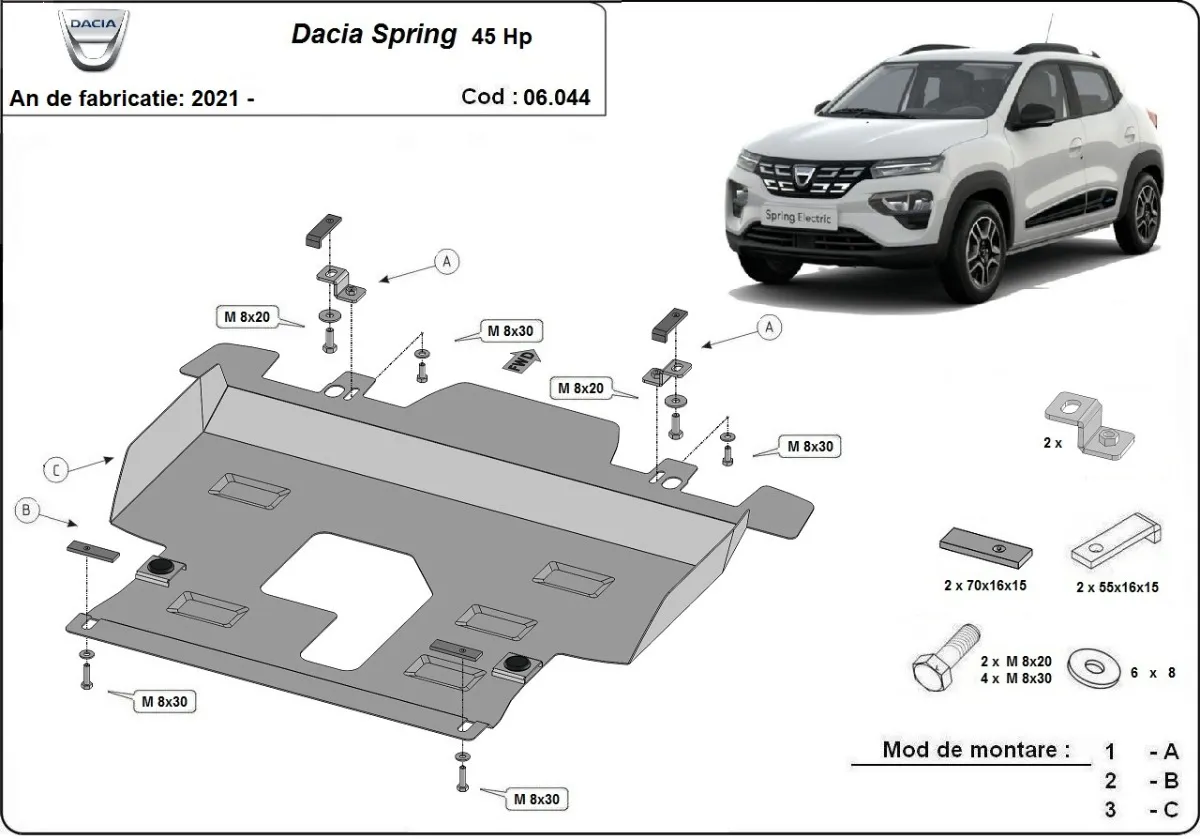 DACIA

Dacia Spring 45 Hp

An de fabricatie: 2021 -

Cod : 06.044

Spring Electric

A

M 8x20

M 8x30

FWD

A

M 8x20

M 8x30

C

B

M 8x30

M 8x30

2 x

2 x 70x16x15

2 x 55x16x15

2 x M 8x20
4 x M 8x30

6 x 8

Mod de montare :

1 - A
2 - B
3 - C