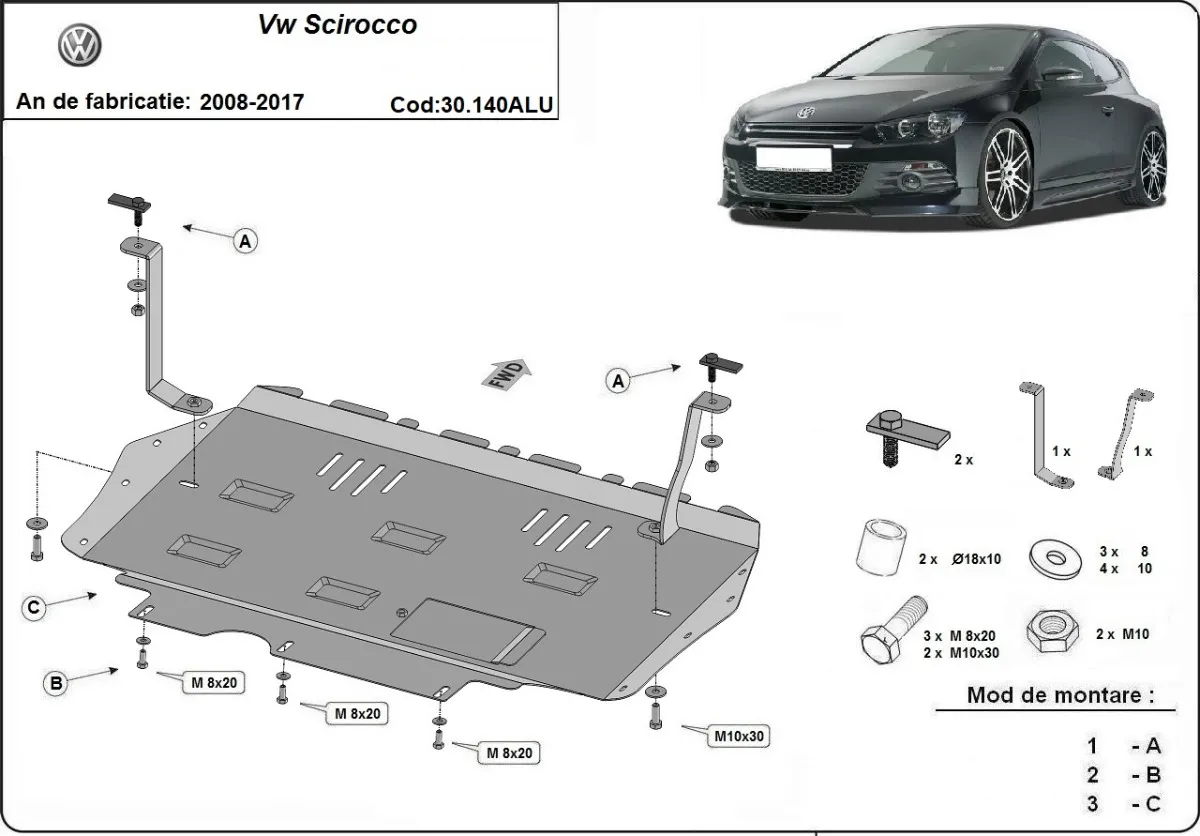 Vw Scirocco

An de fabricatie: 2008-2017

Cod:30.140ALU

A

FWD

A

C

B

M 8x20

M 8x20

M 8x20

M10x30

2 x

1 x

1 x

2 x Ø18x10

3 x 8
4 x 10

3 x M 8x20
2 x M10x30

2 x M10

Mod de montare :

1 - A
2 - B
3 - C