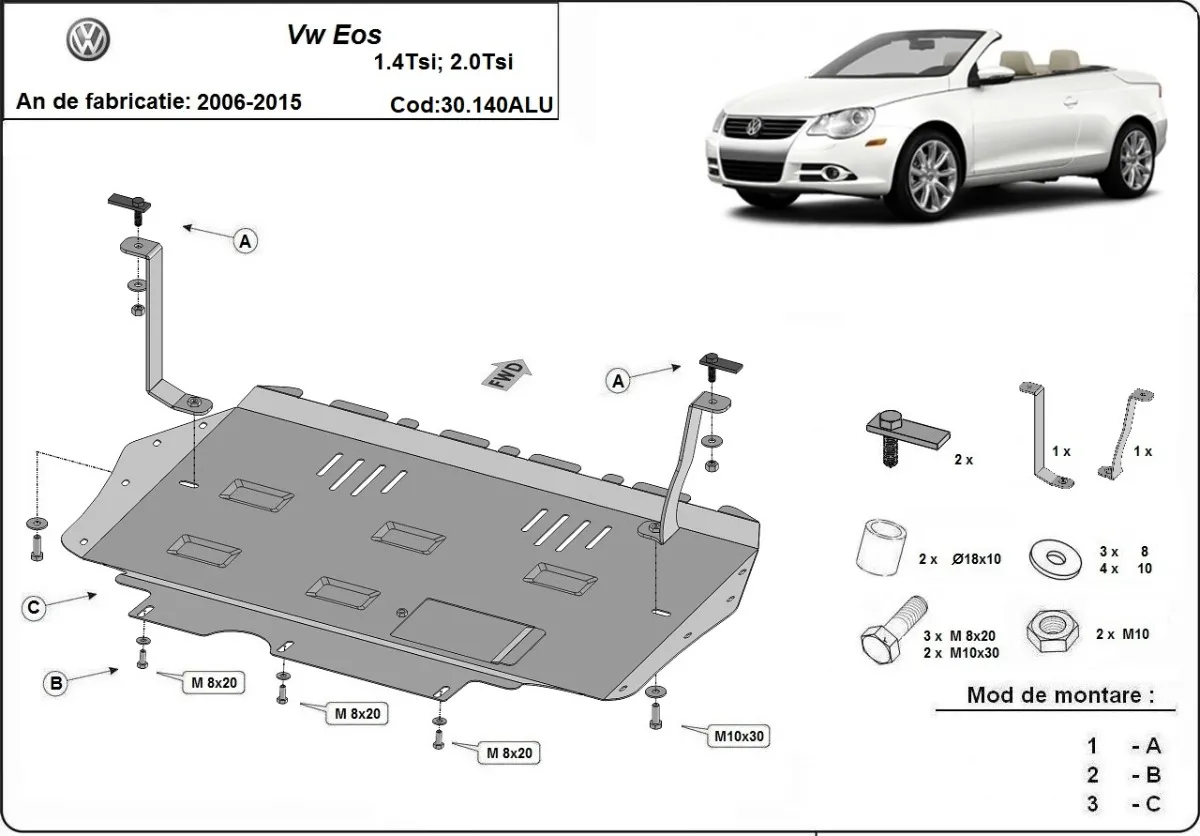 Vw Eos
1.4Tsi; 2.0Tsi
An de fabricatie: 2006-2015
Cod:30.140ALU

A
FWD
A
C
B
M 8x20
M 8x20
M 8x20
M10x30

2 x
1 x
1 x
2 x Ø18x10
3 x 8
4 x 10
3 x M 8x20
2 x M10x30
2 x M10

Mod de montare :
1 - A
2 - B
3 - C