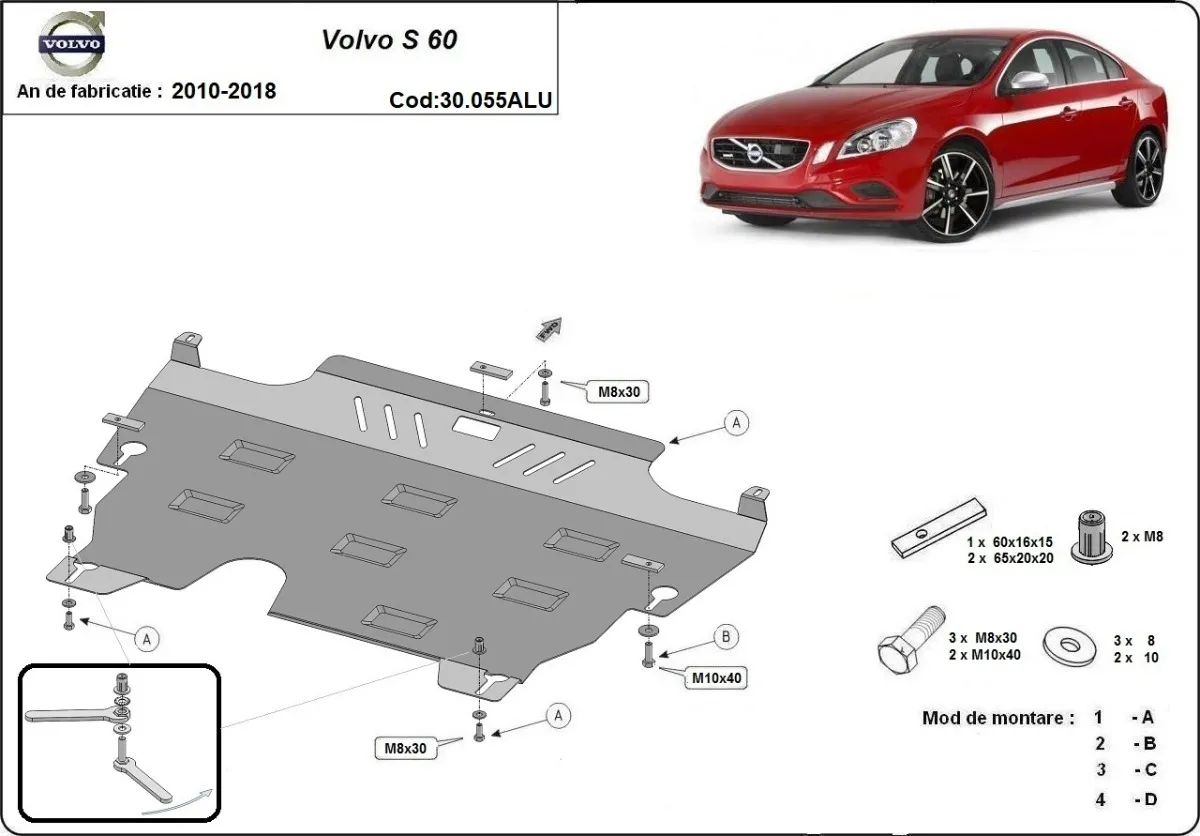 VOLVO

Volvo S 60

An de fabricatie : 2010-2018

Cod:30.055ALU

FWD

M8x30

A

A

B

M10x40

A

M8x30

1 x 60x16x15
2 x 65x20x20

2 x M8

3 x M8x30
2 x M10x40

3 x 8
2 x 10

Mod de montare : 1 - A
2 - B
3 - C
4 - D