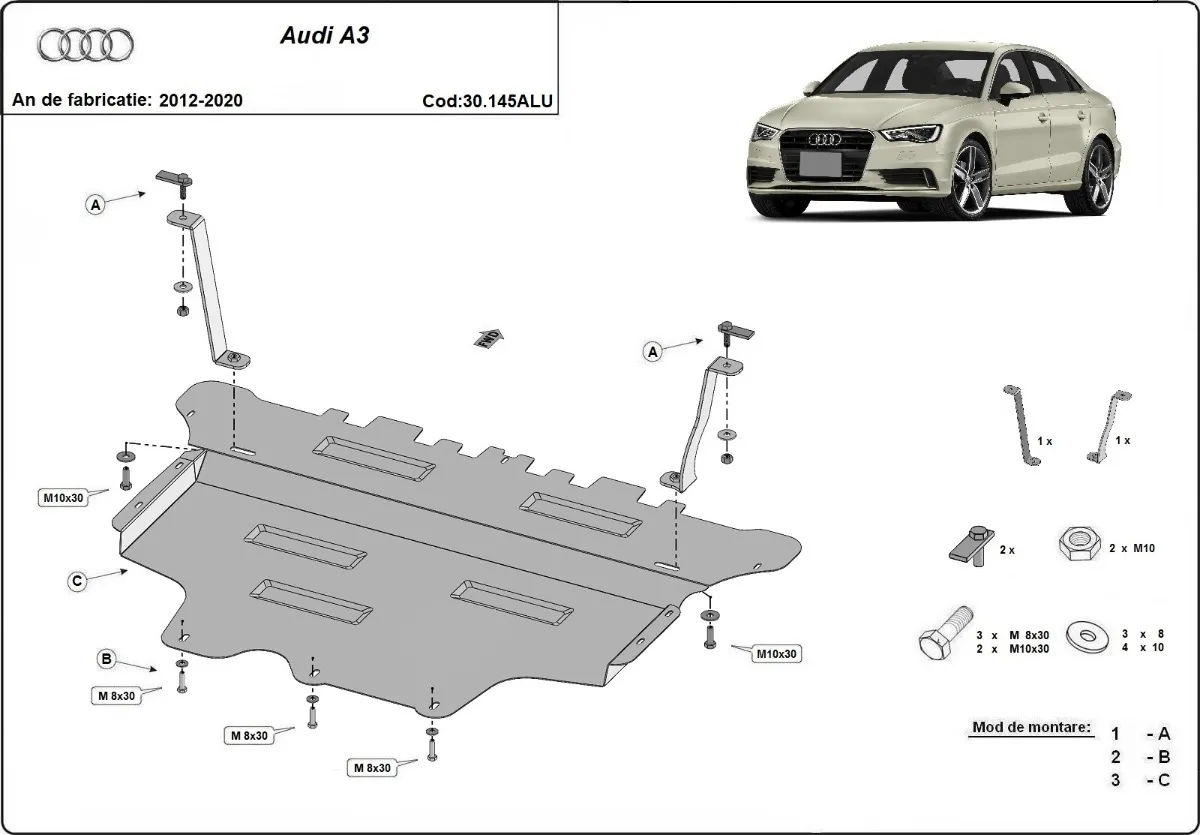 Audi A3

An de fabricatie: 2012-2020

Cod:30.145ALU

A

FWD

A

M10x30

C

B

M 8x30

M 8x30

M 8x30

M10x30

1 x

1 x

2 x

2 x M10

3 x M 8x30
2 x M10x30

3 x 8
4 x 10

Mod de montare:

1 - A
2 - B
3 - C