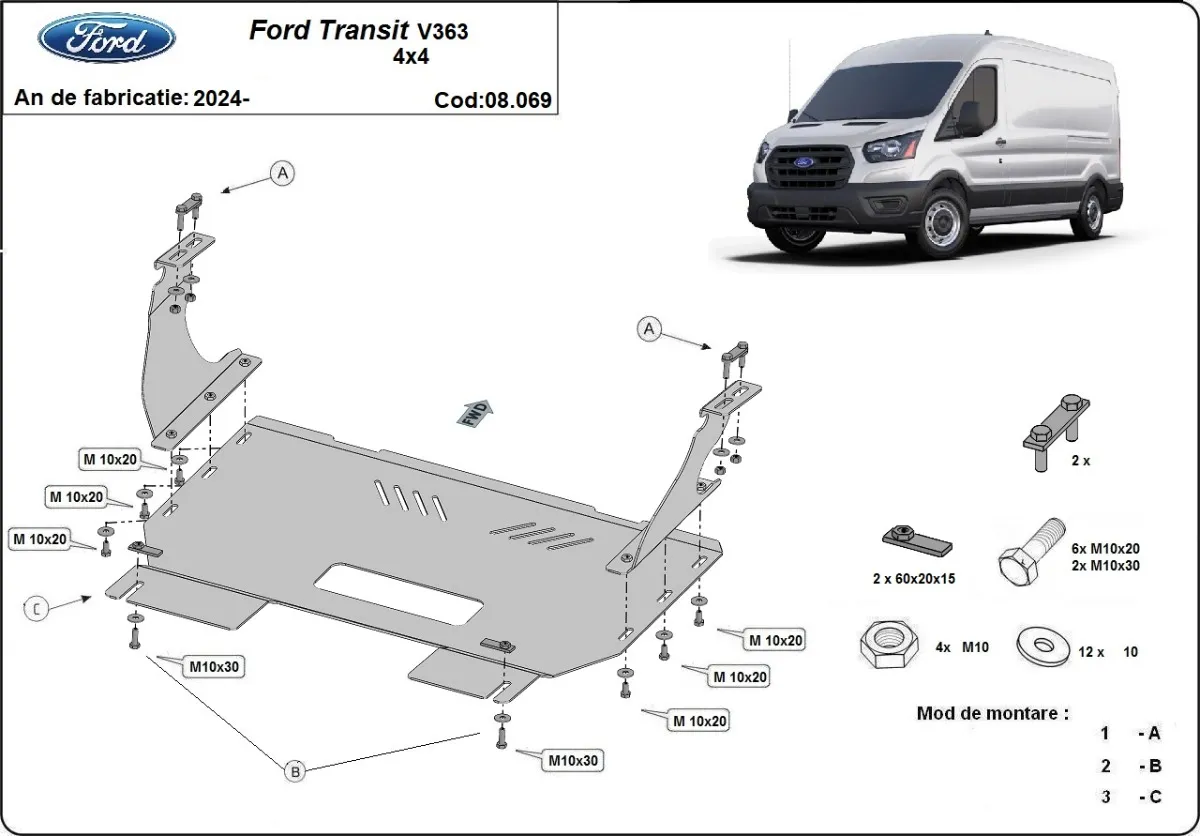 Ford

Ford Transit V363
4x4

An de fabricatie: 2024-

Cod:08.069

A

A

FWD

M 10x20

M 10x20

M 10x20

C

M10x30

B

M10x30

M 10x20

M 10x20

M 10x20

2 x

2 x 60x20x15

6x M10x20
2x M10x30

4x M10

12 x 10

Mod de montare :

1 - A

2 - B

3 - C