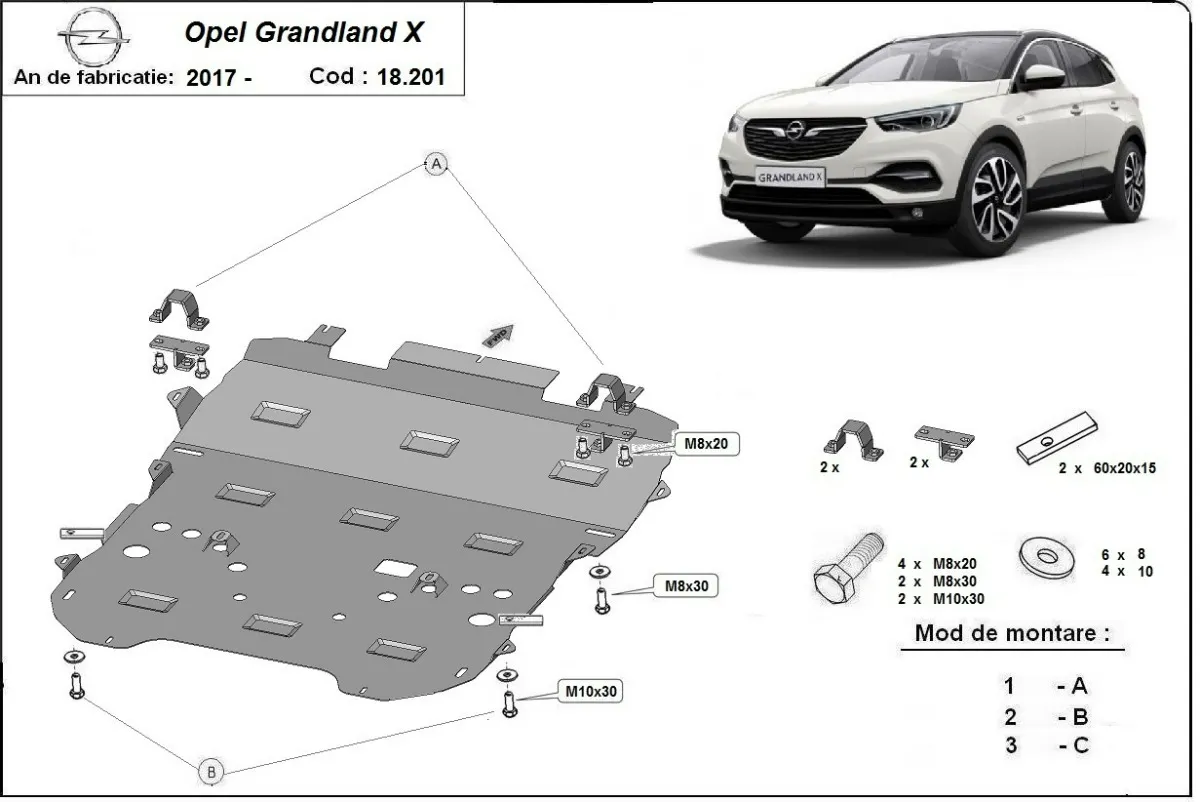 Opel Grandland X

An de fabricatie: 2017 -

Cod : 18.201

GRANDLAND X

A

M8x20

M8x30

M10x30

B

2 x

2 x

2 x 60x20x15

4 x M8x20
2 x M8x30
2 x M10x30

6 x 8
4 x 10

Mod de montare :

1 - A
2 - B
3 - C