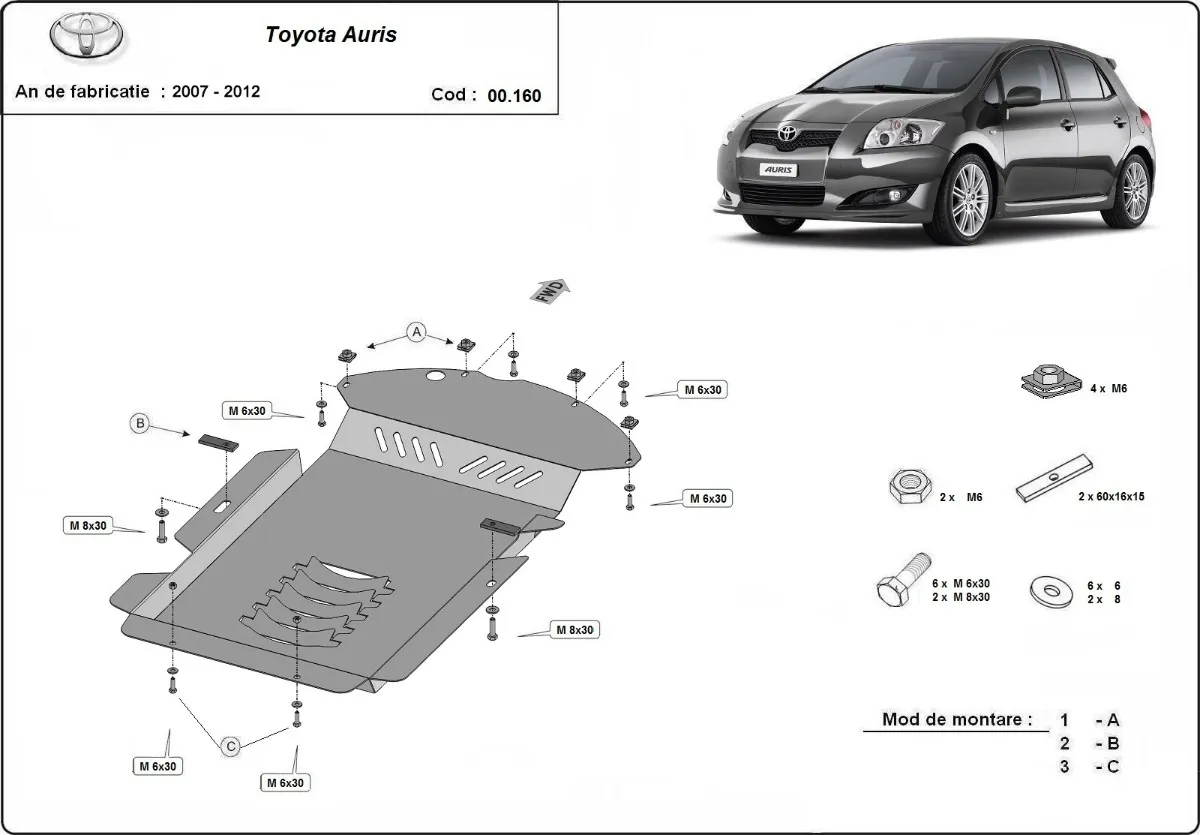 Toyota Auris

An de fabricatie : 2007 - 2012

Cod : 00.160

AURIS

FWD

A

B

M 6x30

M 6x30

M 6x30

M 8x30

M 8x30

C

M 6x30

M 6x30

4 x M6

2 x M6

2 x 60x16x15

6 x M 6x30
2 x M 8x30

6 x 6
2 x 8

Mod de montare : 1 - A
2 - B
3 - C