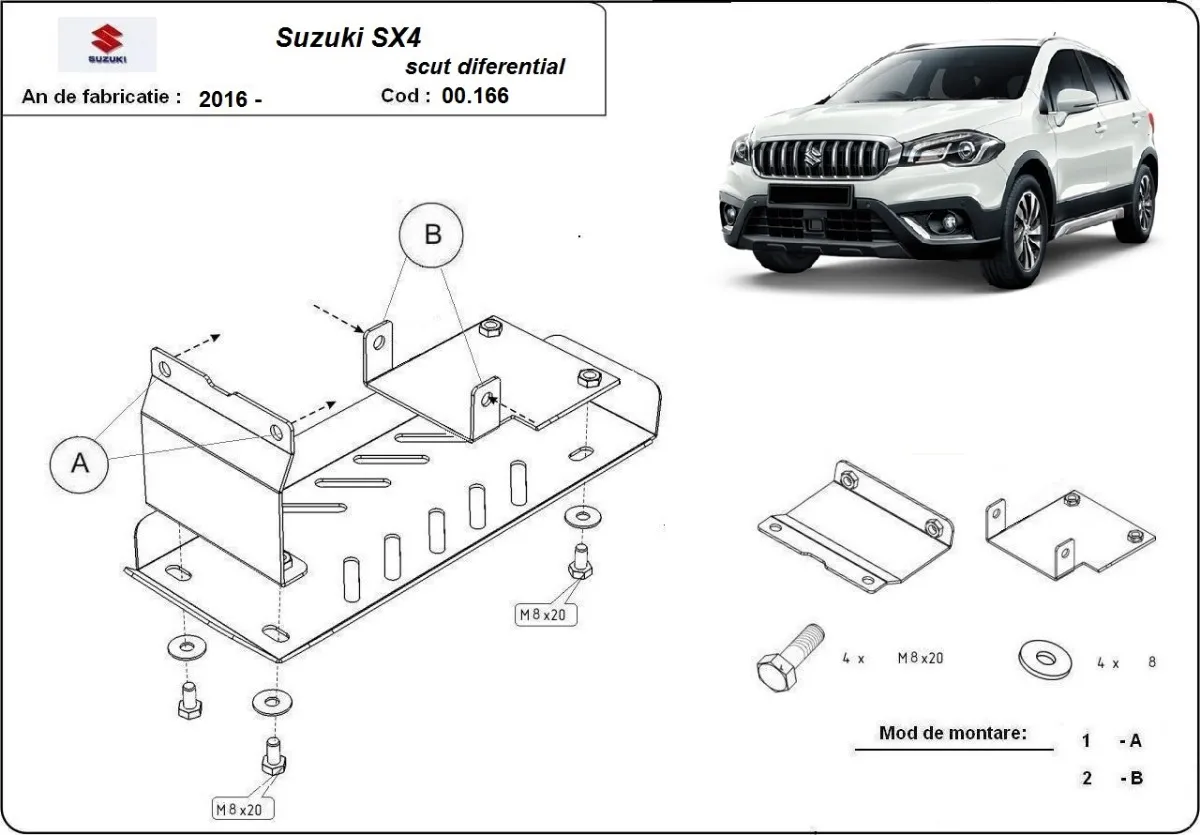 SUZUKI

Suzuki SX4

scut diferential

An de fabricatie : 2016 -

Cod : 00.166

B

A

M 8 x 20

M 8 x 20

4 x M 8 x 20

4 x 8

Mod de montare:

1 - A

2 - B