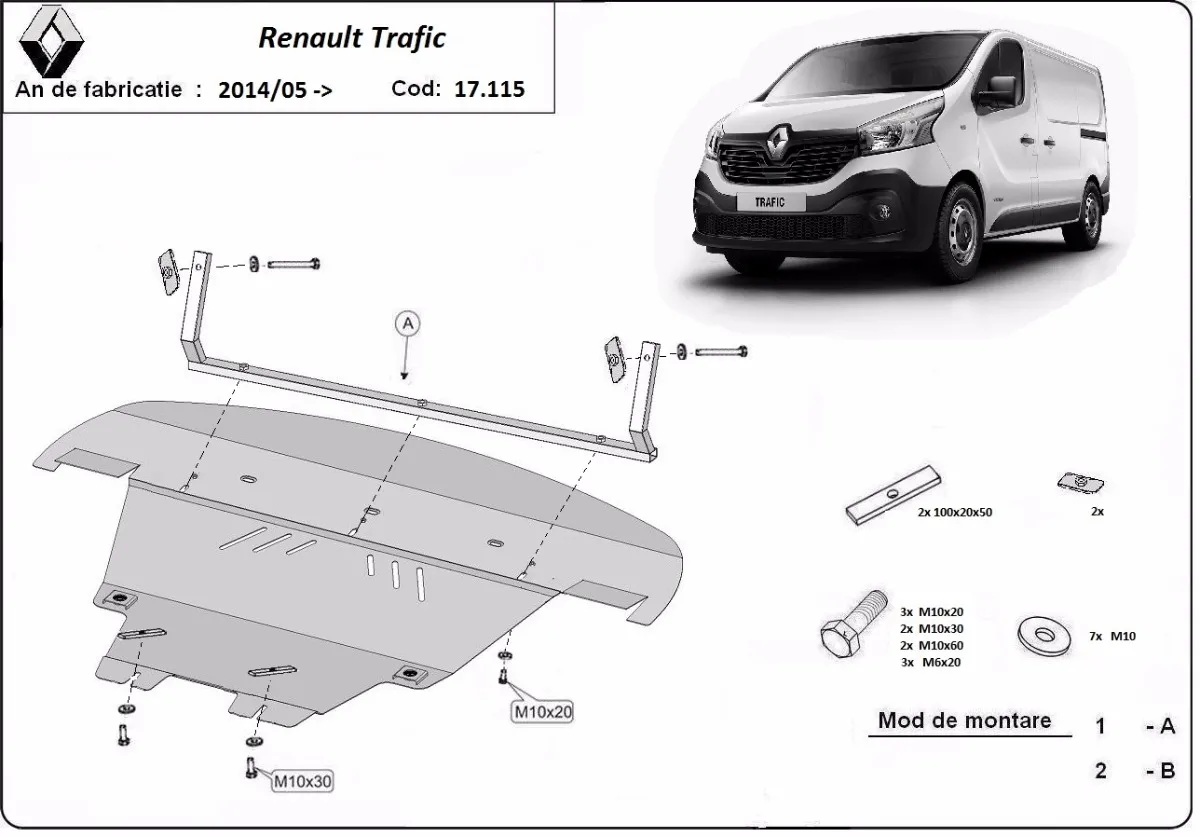 Renault Trafic

An de fabricatie : 2014/05 ->

Cod: 17.115

TRAFIC

A

2x 100x20x50

2x

3x M10x20
2x M10x30
2x M10x60
3x M6x20

7x M10

M10x20

M10x30

Mod de montare

1 - A

2 - B