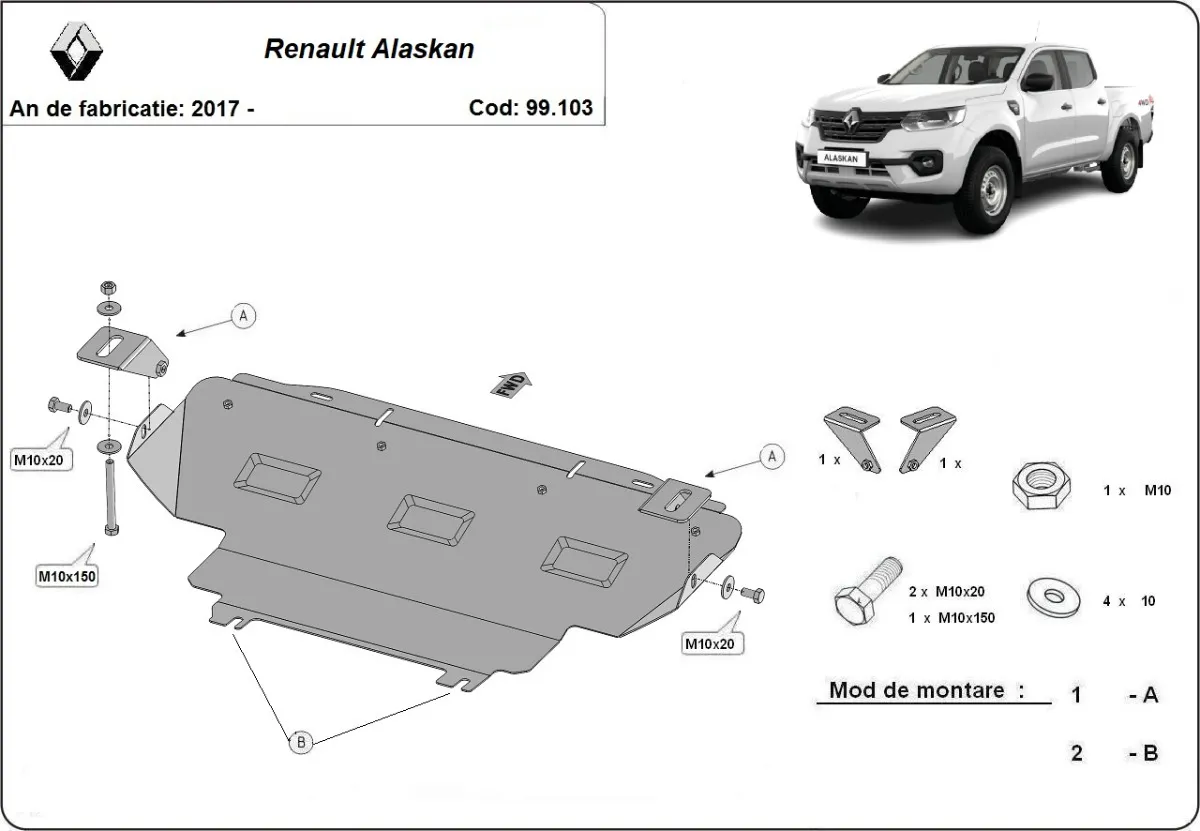 Renault Alaskan

An de fabricatie: 2017 -

Cod: 99.103

ALASKAN

A

FWD

M10x20

M10x150

A

M10x20

B

1 x

1 x

1 x M10

2 x M10x20
1 x M10x150

4 x 10

Mod de montare :

1 - A

2 - B