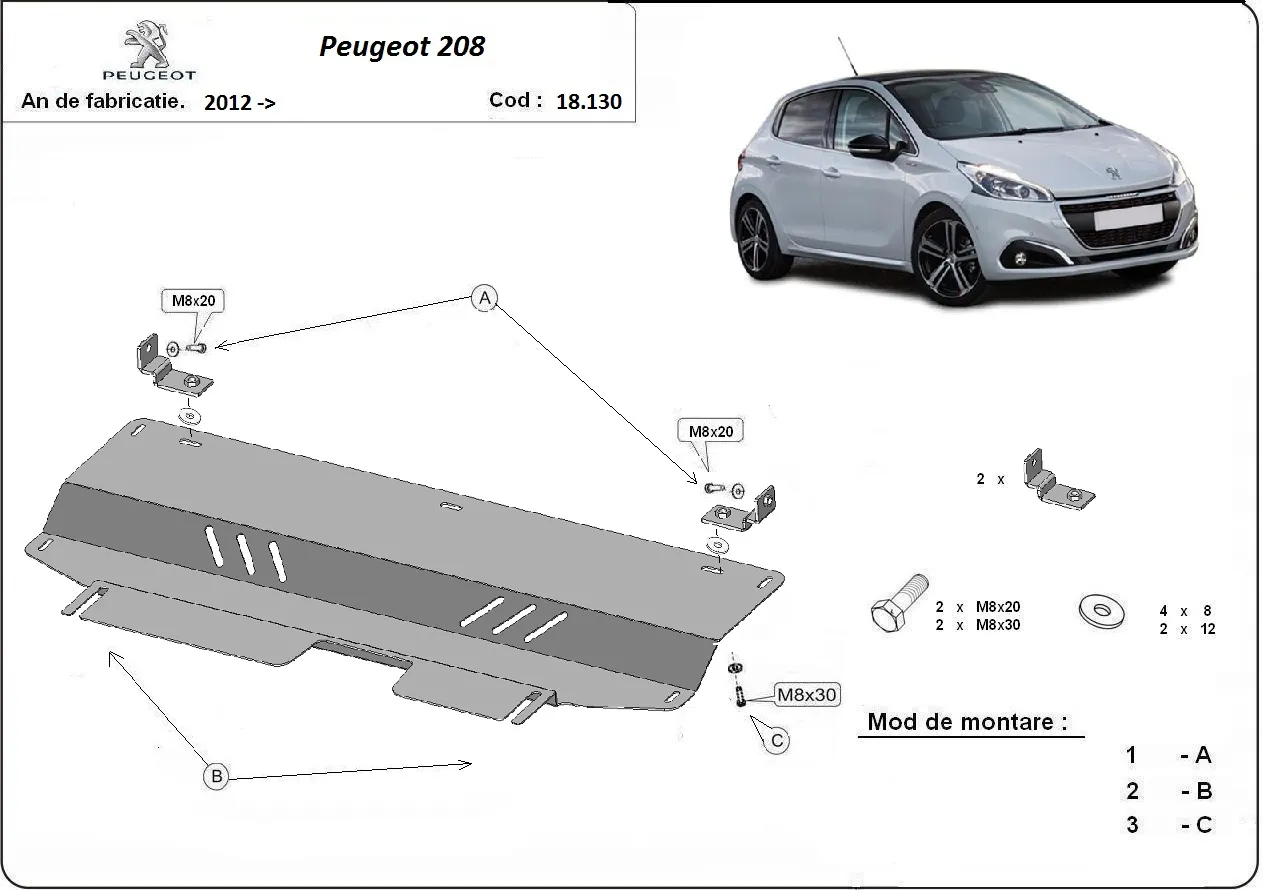 PEUGEOT
Peugeot 208
An de fabricatie. 2012 ->
Cod : 18.130

M8x20
A
M8x20
2 x
2 x M8x20
2 x M8x30
4 x 8
2 x 12
M8x30
C
B
Mod de montare :
1 - A
2 - B
3 - C