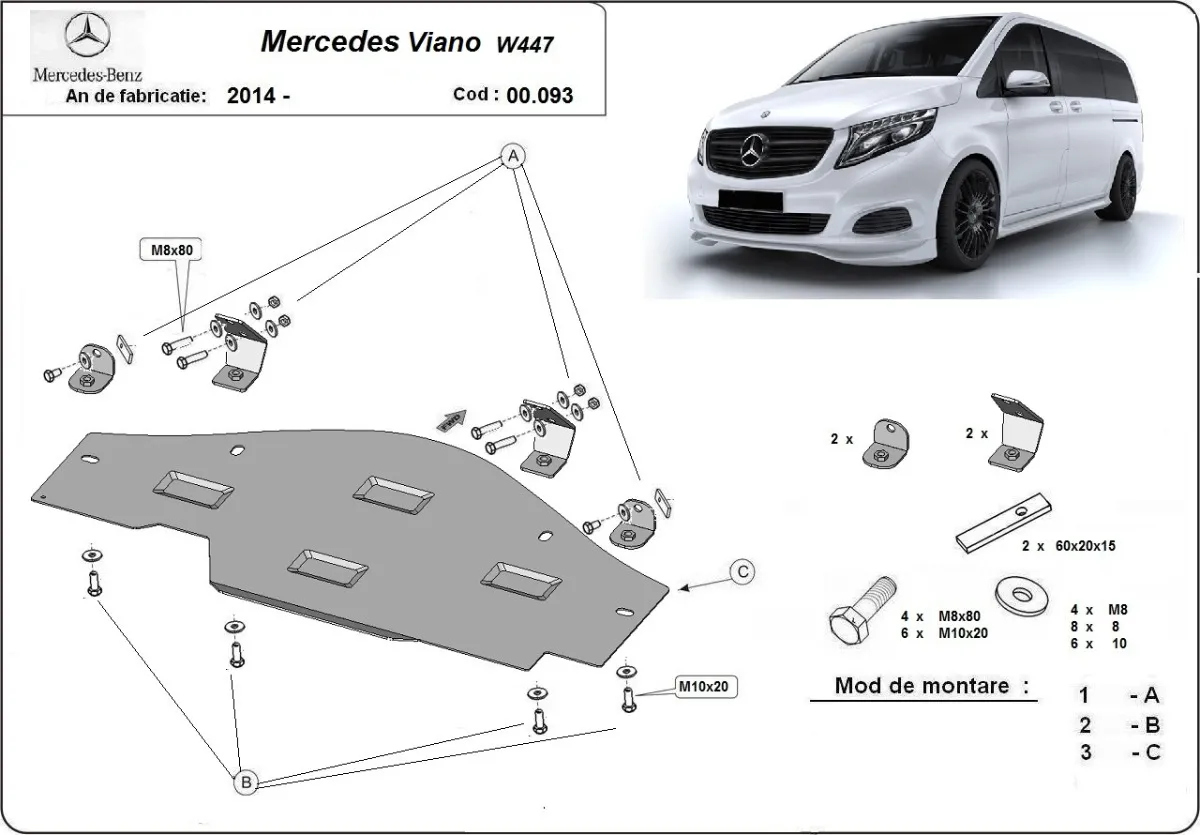 Mercedes-Benz

Mercedes Viano W447

An de fabricatie: 2014 -

Cod : 00.093

A

M8x80

C

M10x20

B

2 x

2 x

2 x 60x20x15

4 x M8x80
6 x M10x20

4 x M8
8 x 8
6 x 10

Mod de montare :

1 - A
2 - B
3 - C