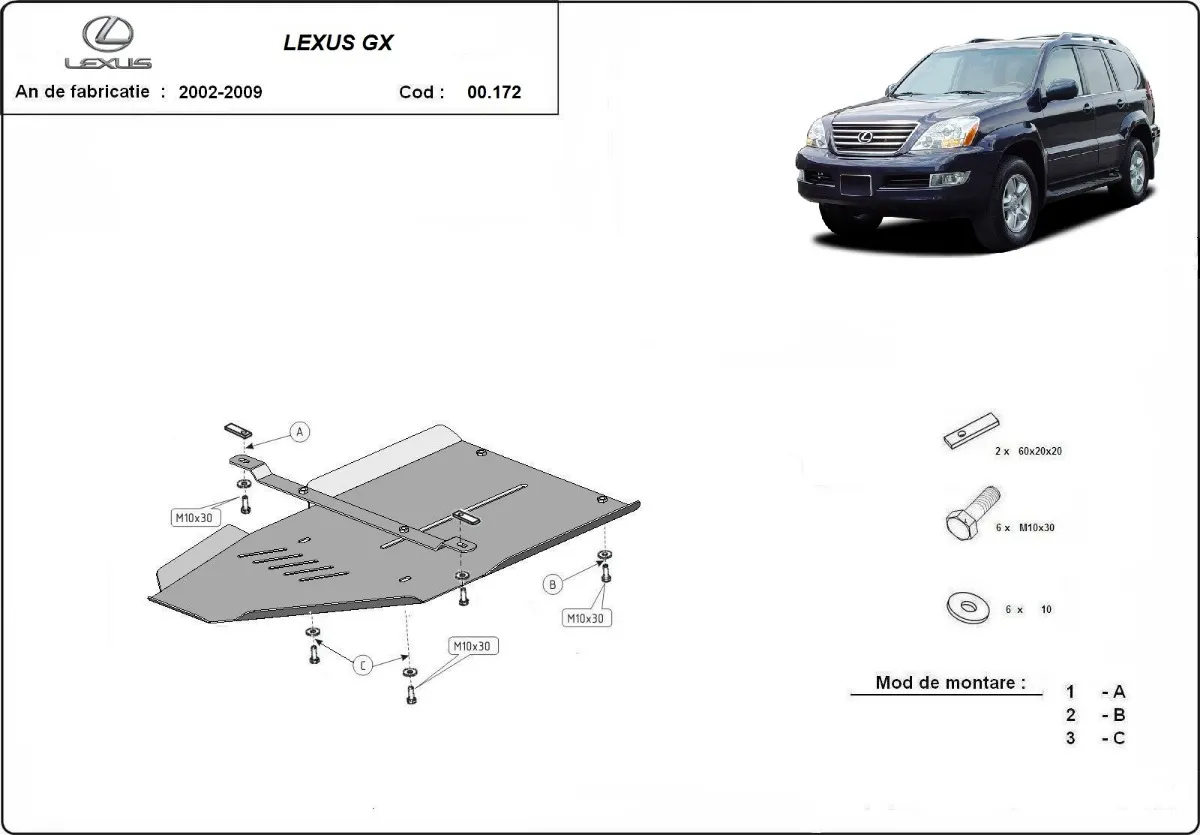 LEXUS

LEXUS GX

An de fabricatie : 2002-2009

Cod : 00.172

A

M10x30

B

M10x30

C

M10x30

2 x 60x20x20

6 x M10x30

6 x 10

Mod de montare :

1 - A

2 - B

3 - C