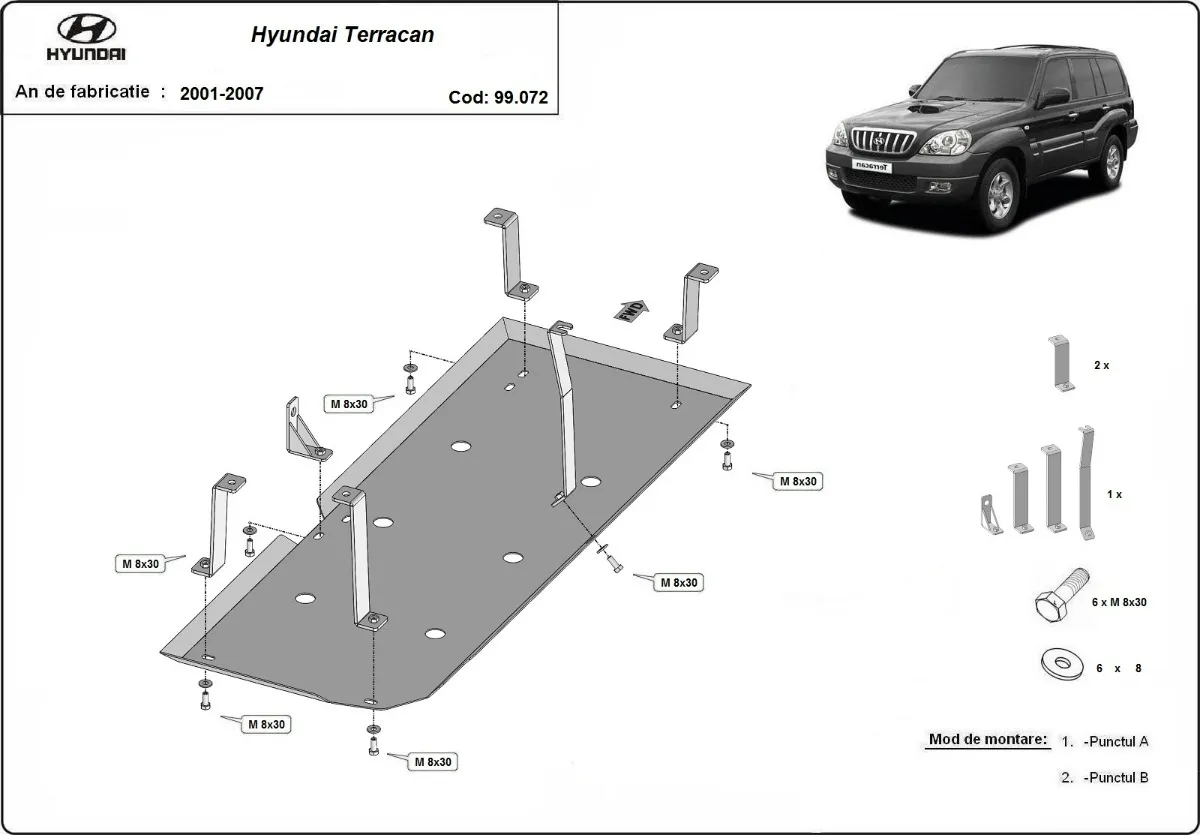 HYUNDAI

Hyundai Terracan

An de fabricatie : 2001-2007

Cod: 99.072

Terracan

FWD

M 8x30

M 8x30

M 8x30

M 8x30

M 8x30

M 8x30

2 x

1 x

6 x M 8x30

6 x 8

Mod de montare: 1. -Punctul A

2. -Punctul B