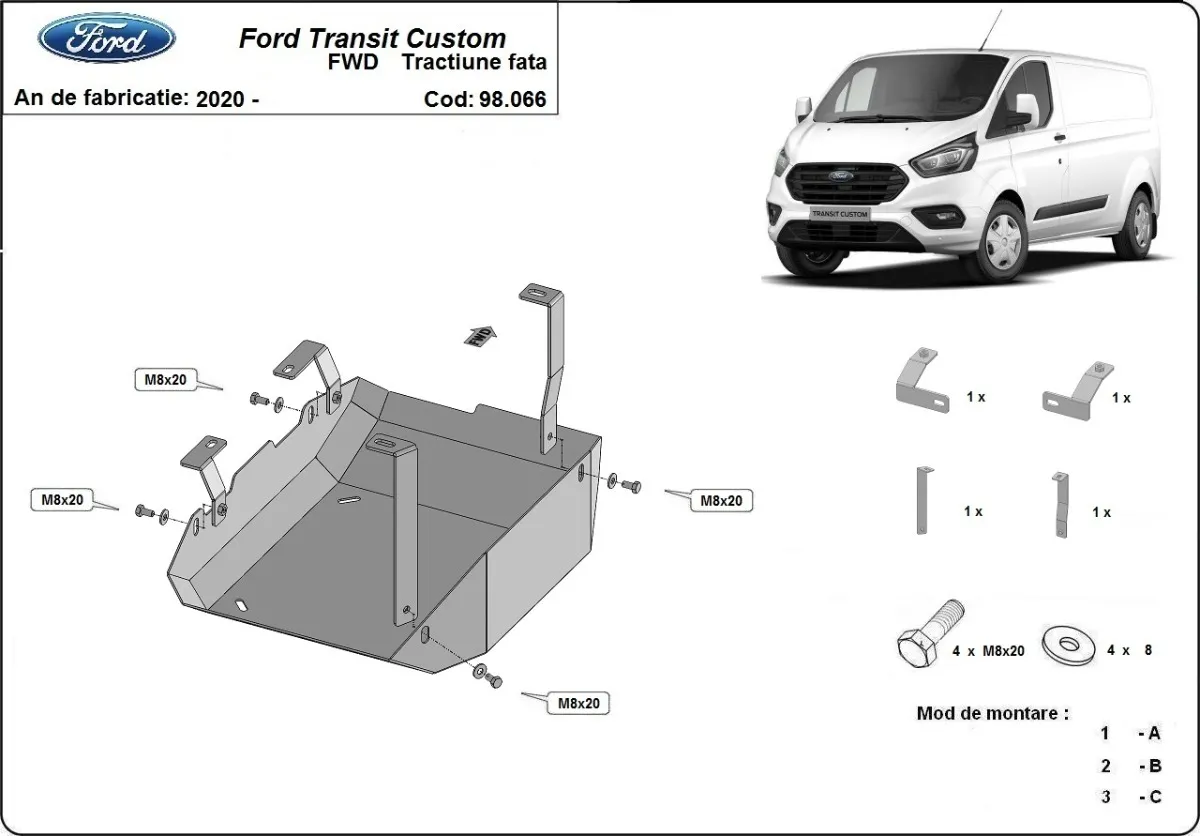 Ford

Ford Transit Custom
FWD Tractiune fata

An de fabricatie: 2020 -
Cod: 98.066

TRANSIT CUSTOM

FWD

M8x20

M8x20

M8x20

M8x20

1 x

1 x

1 x

1 x

4 x M8x20

4 x 8

Mod de montare :

1 - A
2 - B
3 - C