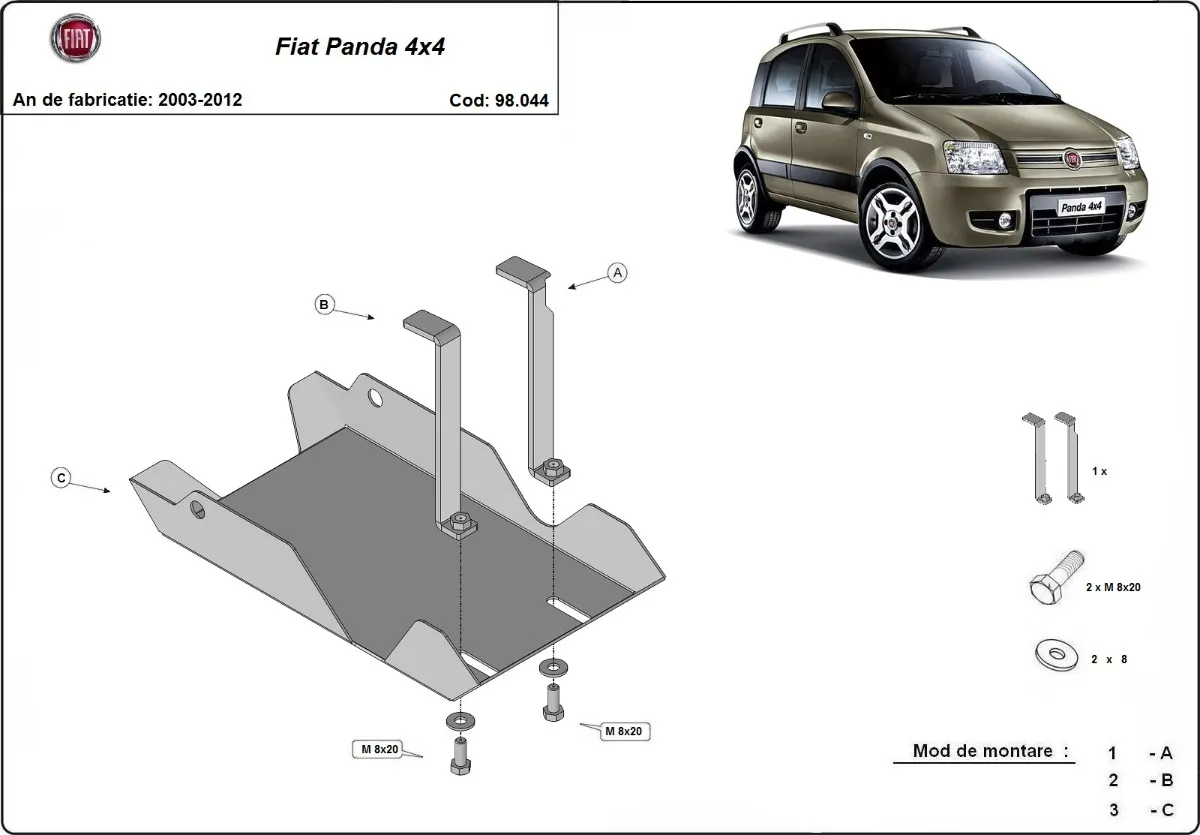 FIAT

Fiat Panda 4x4

An de fabricatie: 2003-2012

Cod: 98.044

Panda 4x4

A

B

C

M 8x20

M 8x20

1 x

2 x M 8x20

2 x 8

Mod de montare :

1 - A

2 - B

3 - C