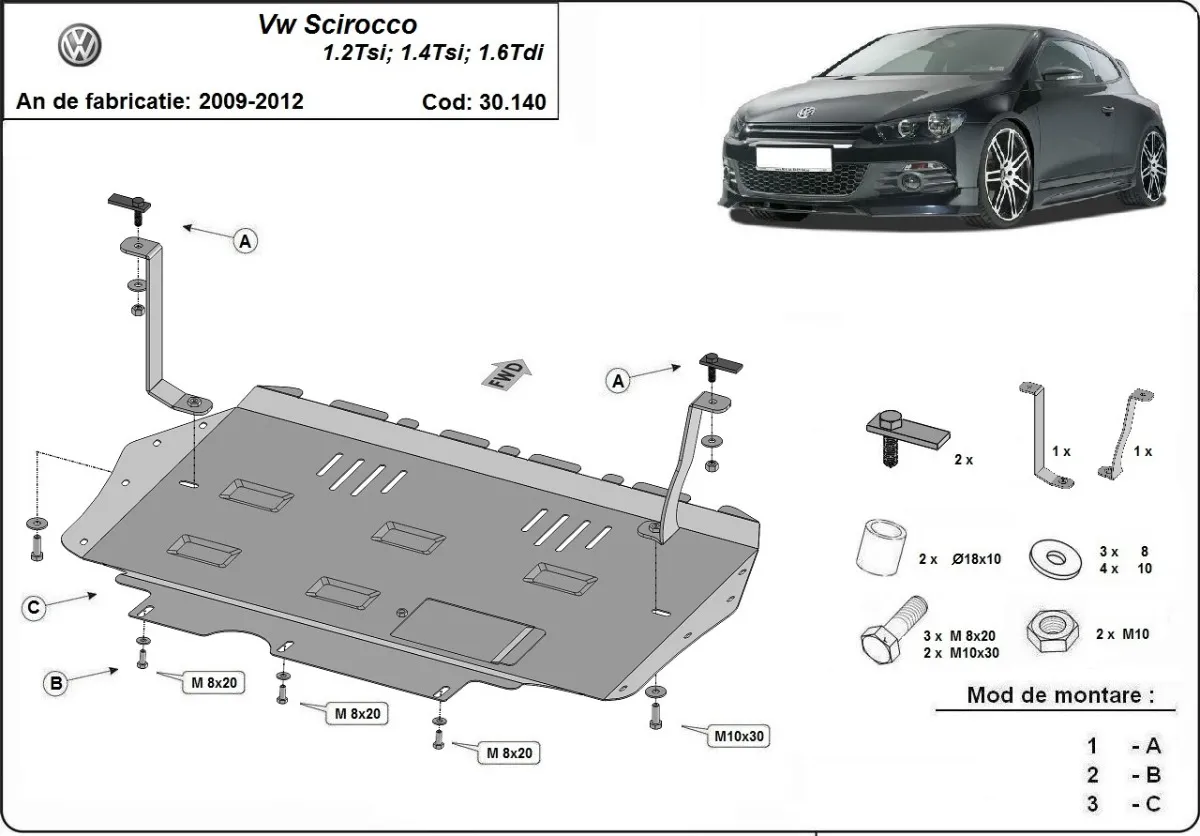 Vw Scirocco
1.2Tsi; 1.4Tsi; 1.6Tdi

An de fabricatie: 2009-2012

Cod: 30.140

A

FWD

A

C

B

M 8x20

M 8x20

M 8x20

M10x30

2 x

1 x

1 x

2 x Ø18x10

3 x 8
4 x 10

3 x M 8x20
2 x M10x30

2 x M10

Mod de montare :

1 - A
2 - B
3 - C