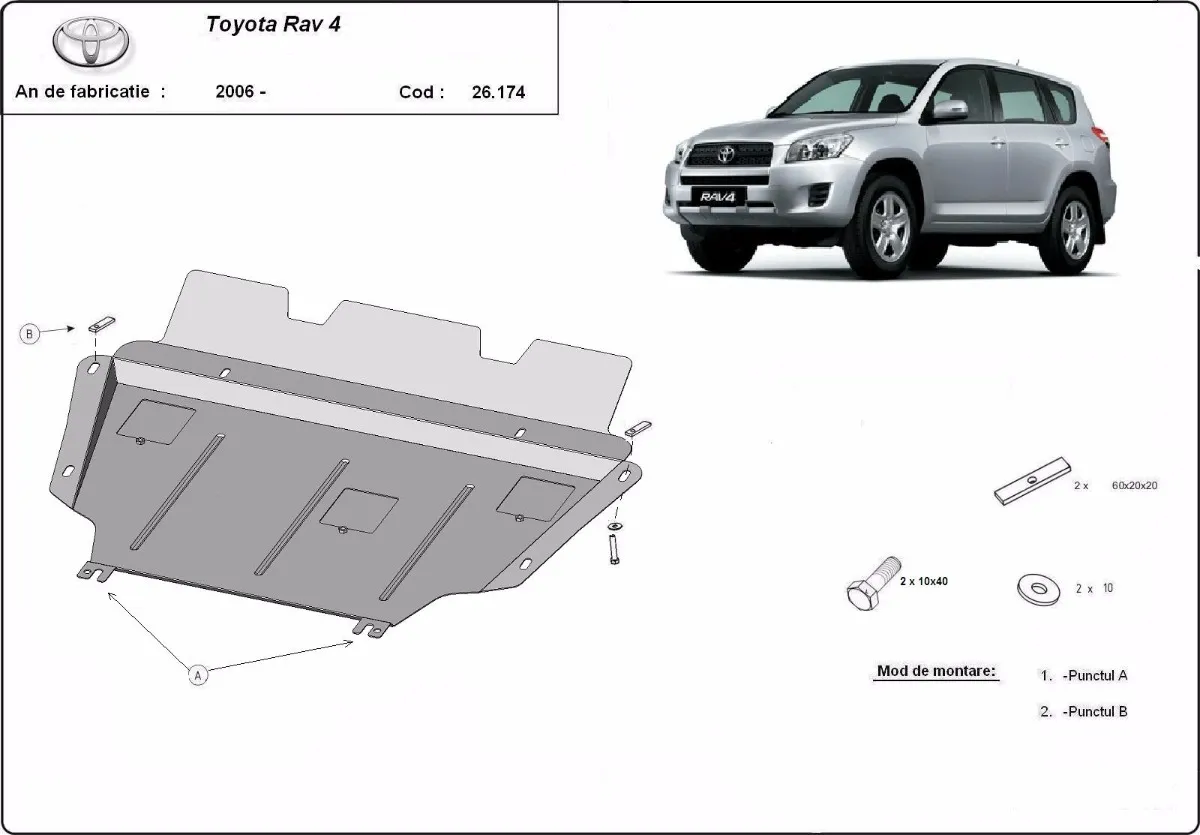 Toyota Rav 4

An de fabricatie : 2006 - Cod : 26.174

RAV4

B

A

2 x 60x20x20

2 x 10x40

2 x 10

Mod de montare:

1. -Punctul A

2. -Punctul B