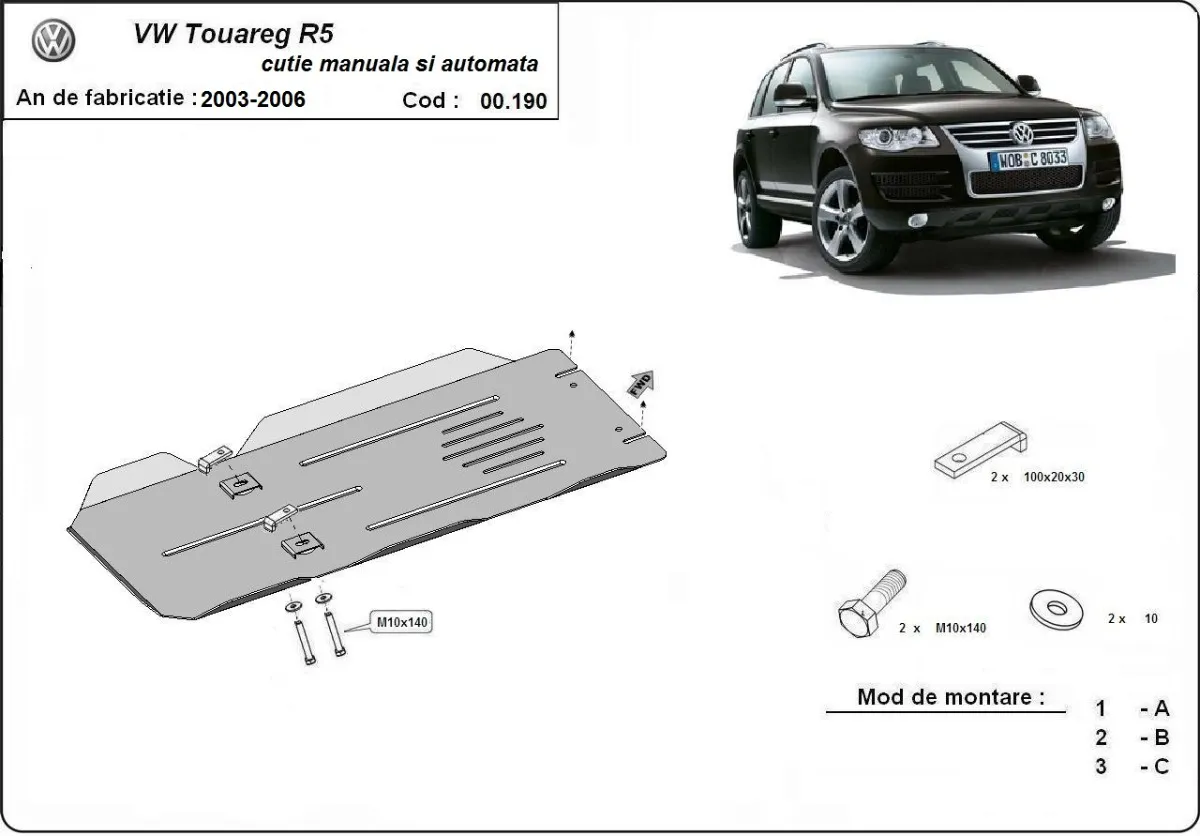 VW Touareg R5
cutie manuala si automata
An de fabricatie : 2003-2006
Cod : 00.190

WOB C 8033

FWD

M10x140

2 x 100x20x30

2 x M10x140

2 x 10

Mod de montare :
1 - A
2 - B
3 - C