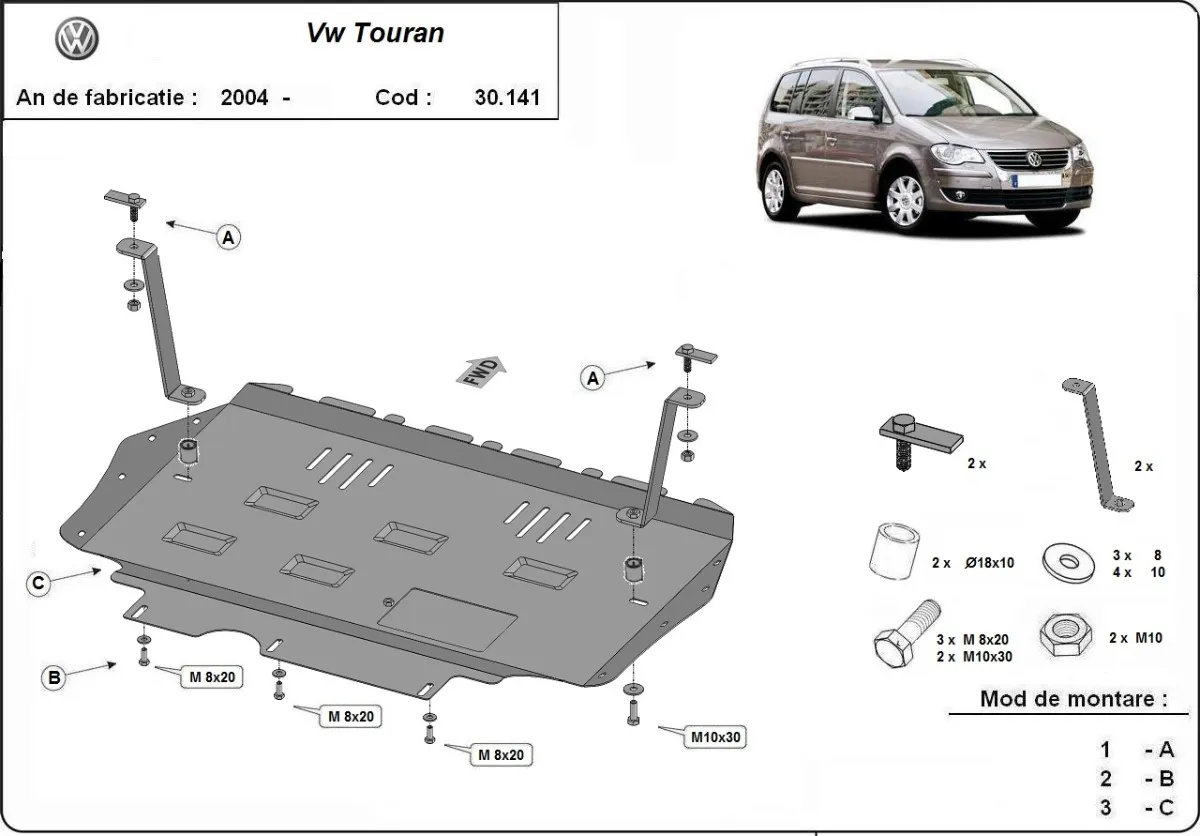 Vw Touran

An de fabricatie : 2004 - Cod : 30.141

A

FWD

A

C

B

M 8x20

M 8x20

M 8x20

M10x30

2 x

2 x

2 x Ø18x10

3 x 8
4 x 10

3 x M 8x20
2 x M10x30

2 x M10

Mod de montare :

1 - A
2 - B
3 - C