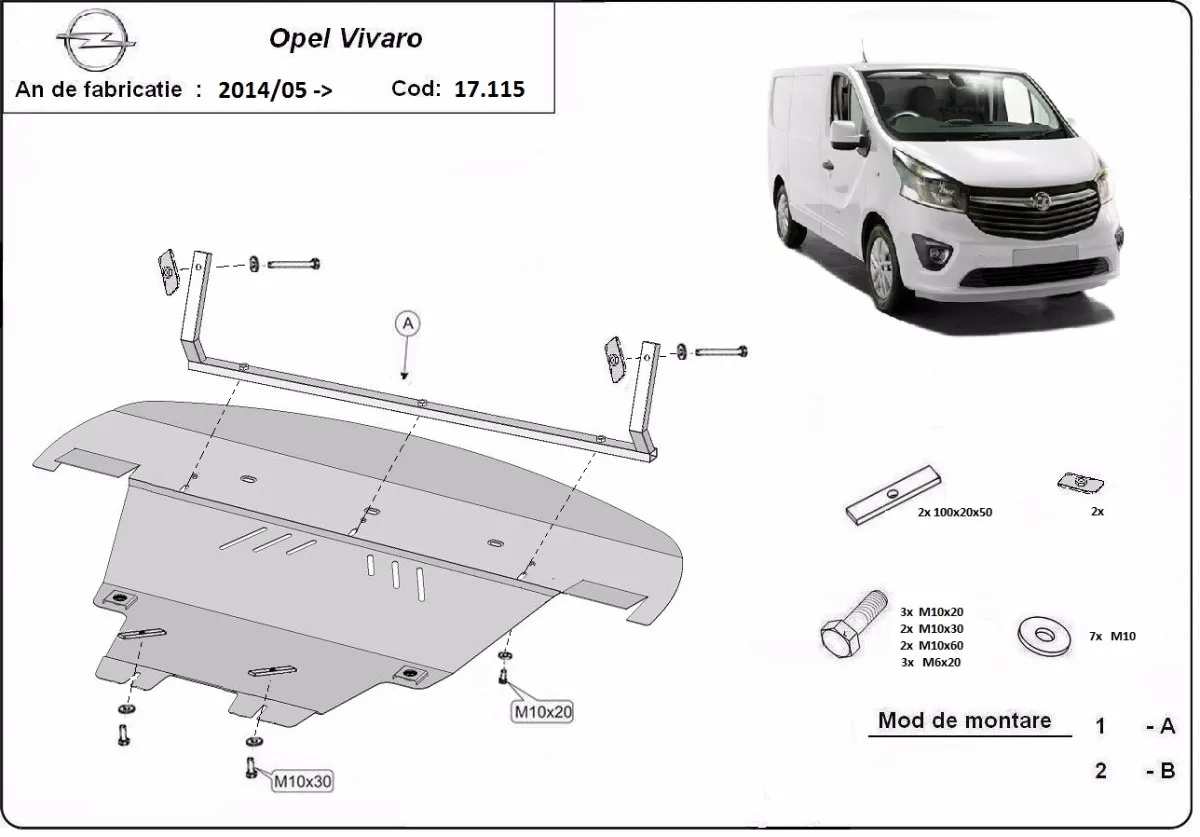 Opel Vivaro

An de fabricatie : 2014/05 -> Cod: 17.115

A

M10x20

M10x30

2x 100x20x50

2x

3x M10x20
2x M10x30
2x M10x60
3x M6x20

7x M10

Mod de montare

1 - A

2 - B