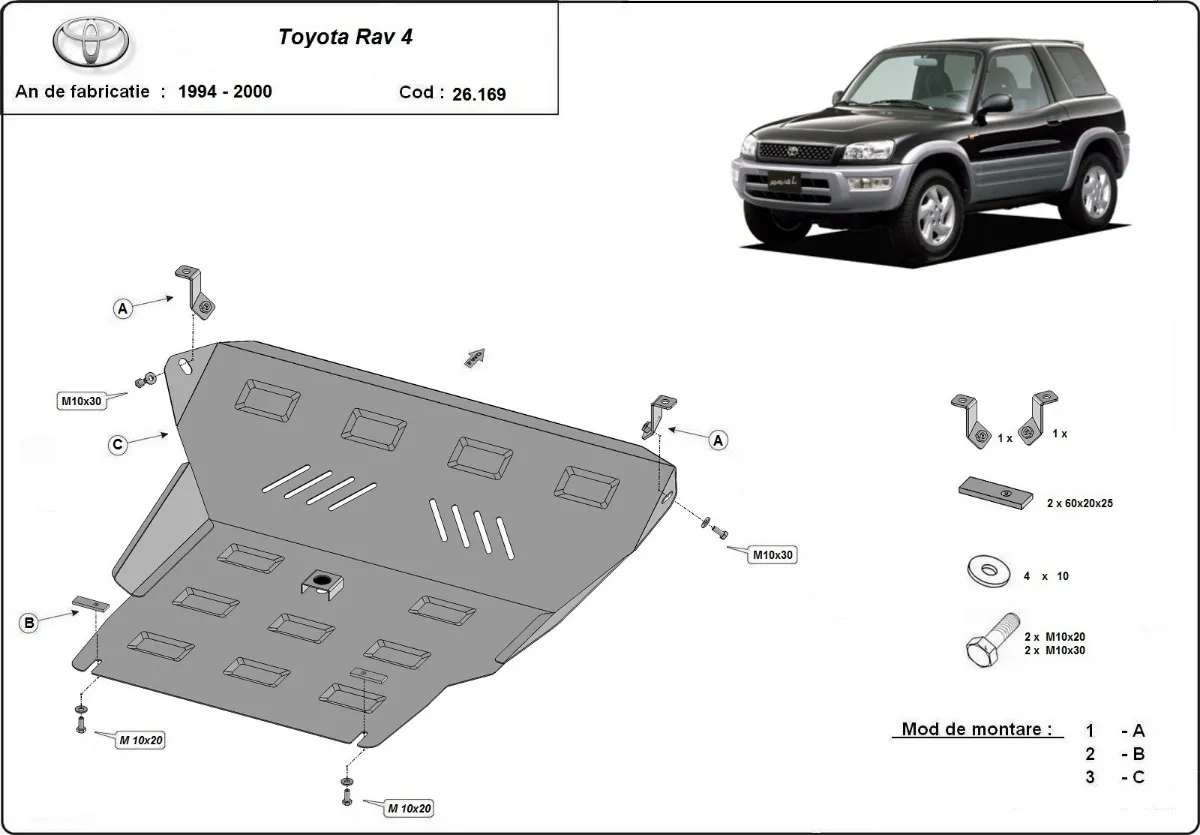 Toyota Rav 4

An de fabricatie : 1994 - 2000

Cod : 26.169

A

M10x30

C

A

M10x30

B

M 10x20

M 10x20

1 x

1 x

2 x 60x20x25

4 x 10

2 x M10x20
2 x M10x30

Mod de montare :

1 - A
2 - B
3 - C