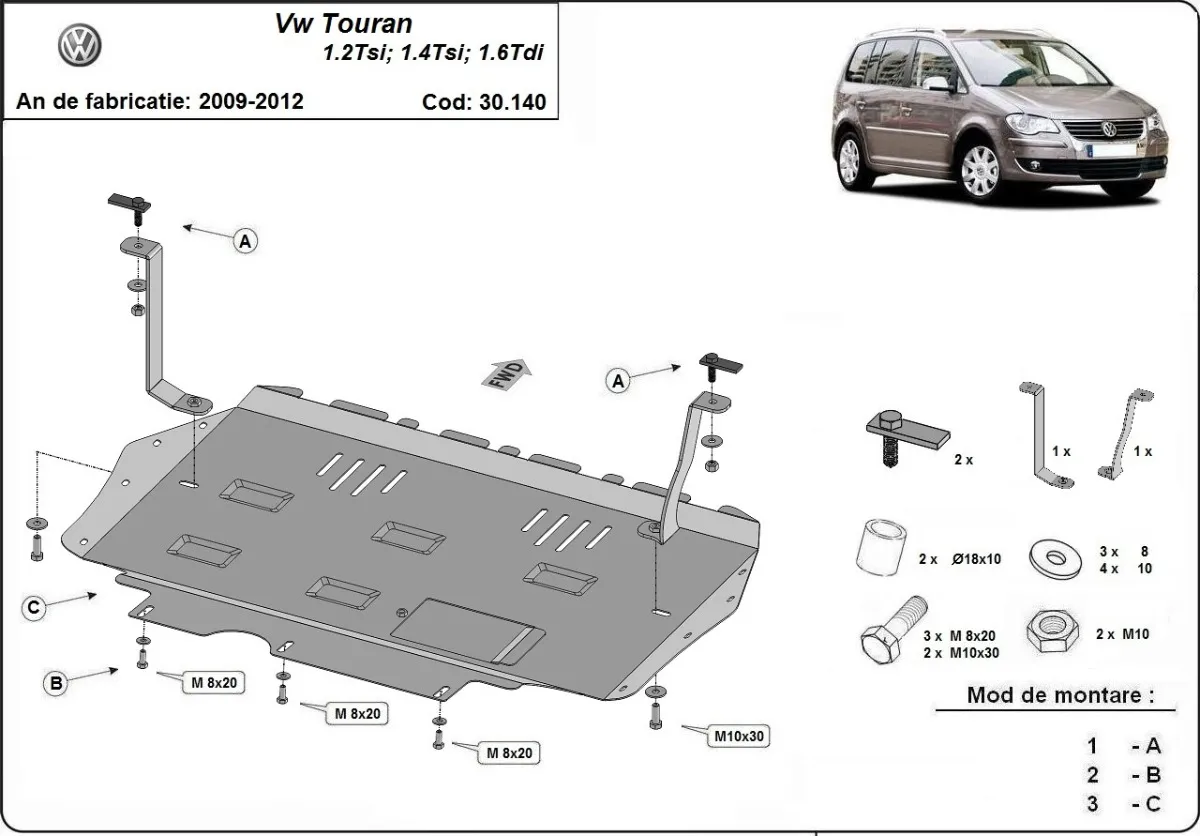 Vw Touran
1.2Tsi; 1.4Tsi; 1.6Tdi

An de fabricatie: 2009-2012

Cod: 30.140

A

FWD

A

C

B

M 8x20

M 8x20

M 8x20

M10x30

2 x

1 x

1 x

2 x Ø18x10

3 x 8
4 x 10

3 x M 8x20
2 x M10x30

2 x M10

Mod de montare :

1 - A
2 - B
3 - C