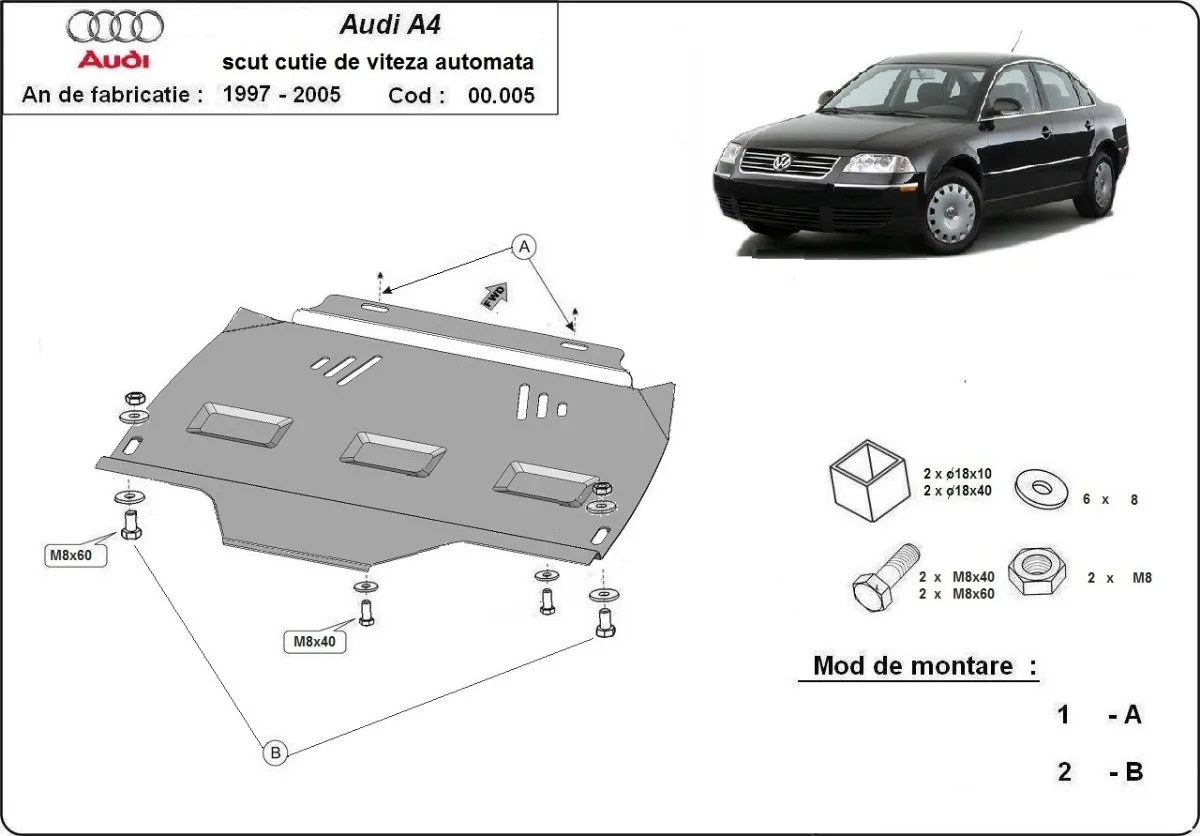 Audi

Audi A4
scut cutie de viteza automata

An de fabricatie : 1997 - 2005 Cod : 00.005

A

FWD

M8x60

M8x40

B

2 x ø18x10
2 x ø18x40

6 x 8

2 x M8x40
2 x M8x60

2 x M8

Mod de montare :

1 - A

2 - B