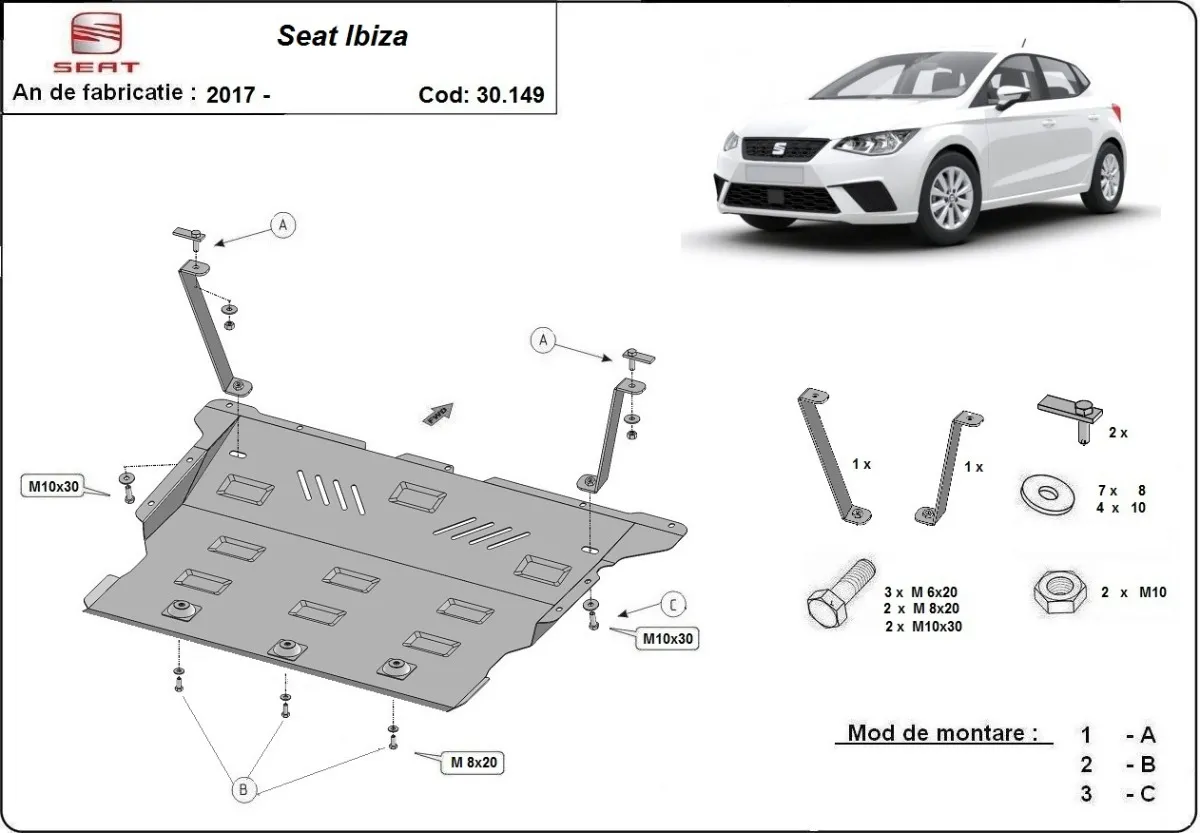 SEAT

Seat Ibiza

An de fabricatie : 2017 -

Cod: 30.149

A

A

FWD

M10x30

C

M10x30

B

M 8x20

1 x

1 x

2 x

7 x 8
4 x 10

3 x M 6x20
2 x M 8x20
2 x M10x30

2 x M10

Mod de montare :

1 - A
2 - B
3 - C