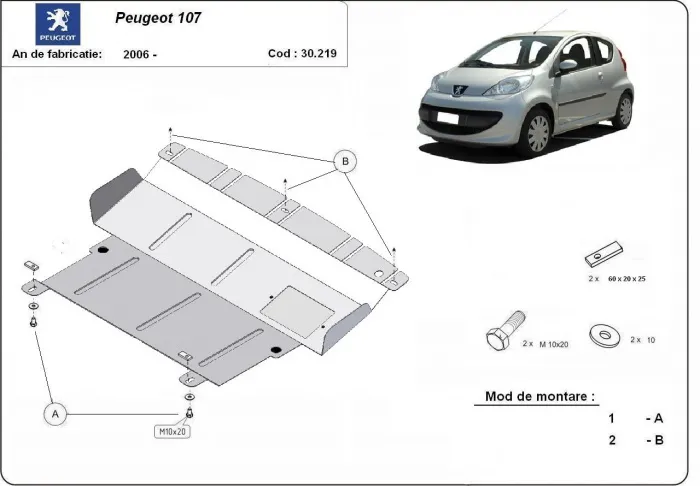 PEUGEOT

Peugeot 107

An de fabricatie: 2006 - Cod : 30.219

B

A

M10x20

2 x 60 x 20 x 25

2 x M 10x20

2 x 10

Mod de montare :

1 - A

2 - B