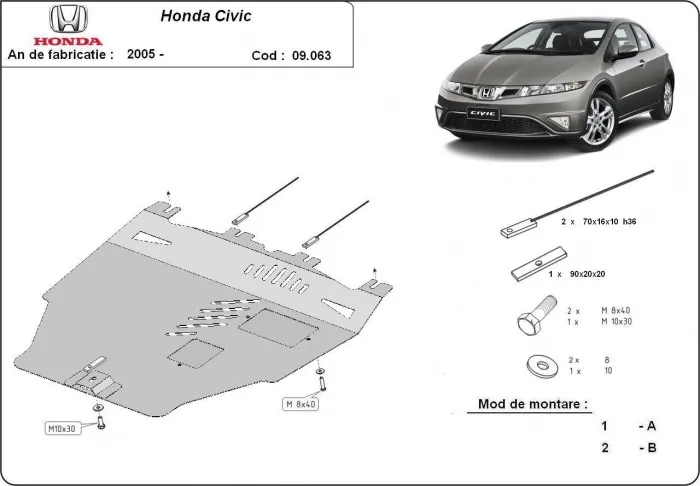 HONDA

Honda Civic

An de fabricatie : 2005 -

Cod : 09.063

CIVIC

2 x 70x16x10 h36

1 x 90x20x20

2 x M 8x40
1 x M 10x30

2 x 8
1 x 10

M 8x40

M10x30

Mod de montare :

1 - A

2 - B