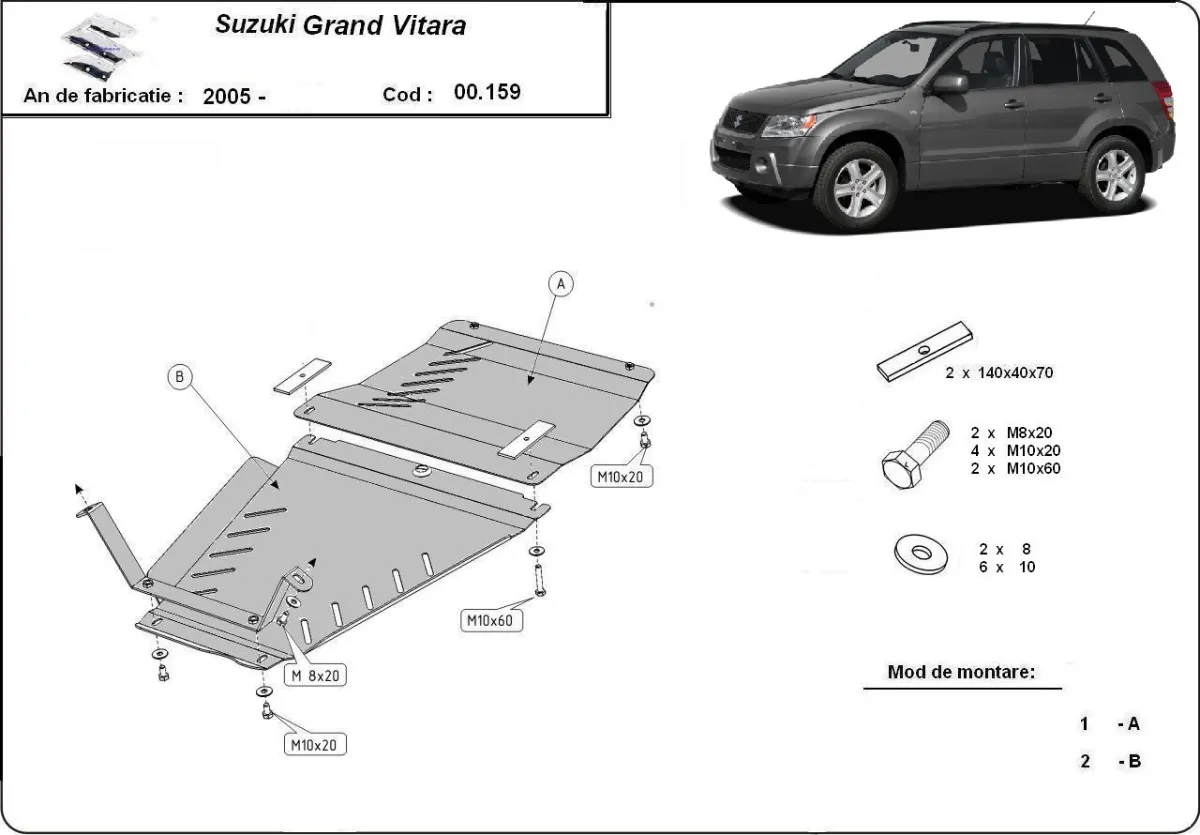 Suzuki Grand Vitara

An de fabricatie : 2005 -

Cod : 00.159

A

B

M10x20

M10x60

M 8x20

M10x20

2 x 140x40x70

2 x M8x20
4 x M10x20
2 x M10x60

2 x 8
6 x 10

Mod de montare:

1 - A

2 - B