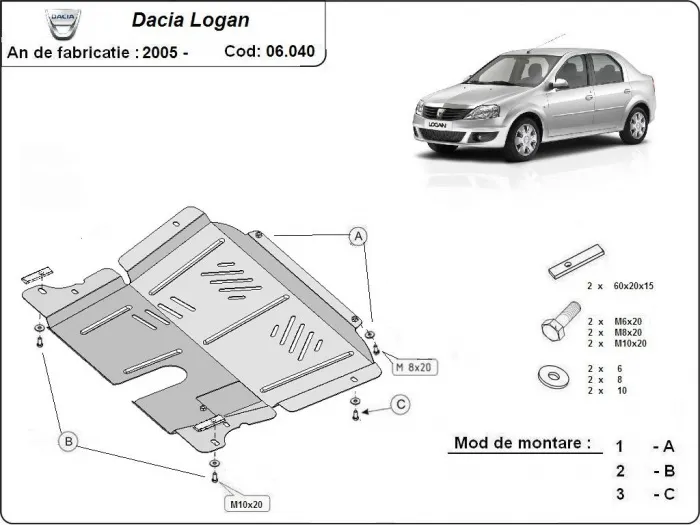 DACIA

Dacia Logan

An de fabricatie : 2005 - Cod: 06.040

LOGAN

A

M 8x20

C

B

M10x20

2 x 60x20x15

2 x M6x20
2 x M8x20
2 x M10x20

2 x 6
2 x 8
2 x 10

Mod de montare :

1 - A
2 - B
3 - C