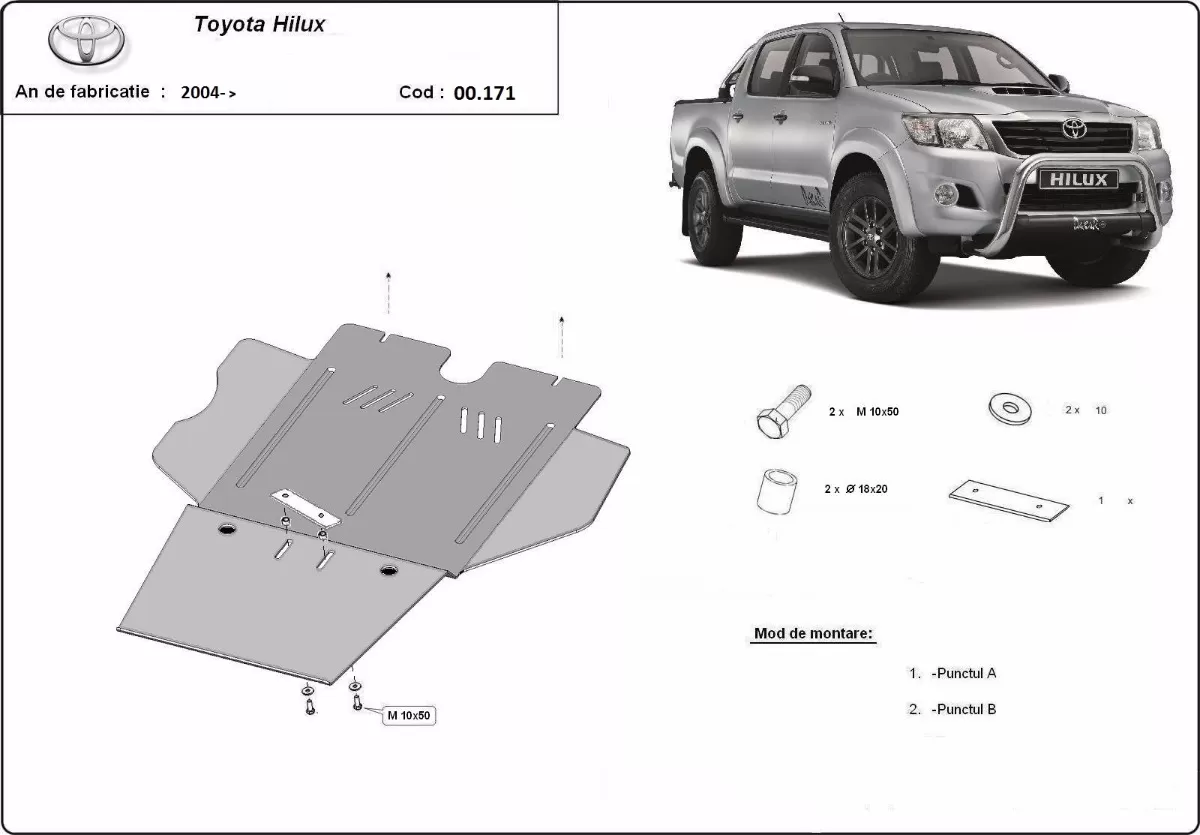 Toyota Hilux

An de fabricatie : 2004->

Cod : 00.171

HILUX

2 x M 10x50

2 x 10

2 x Ø 18x20

1 x

M 10x50

Mod de montare:

1. -Punctul A

2. -Punctul B