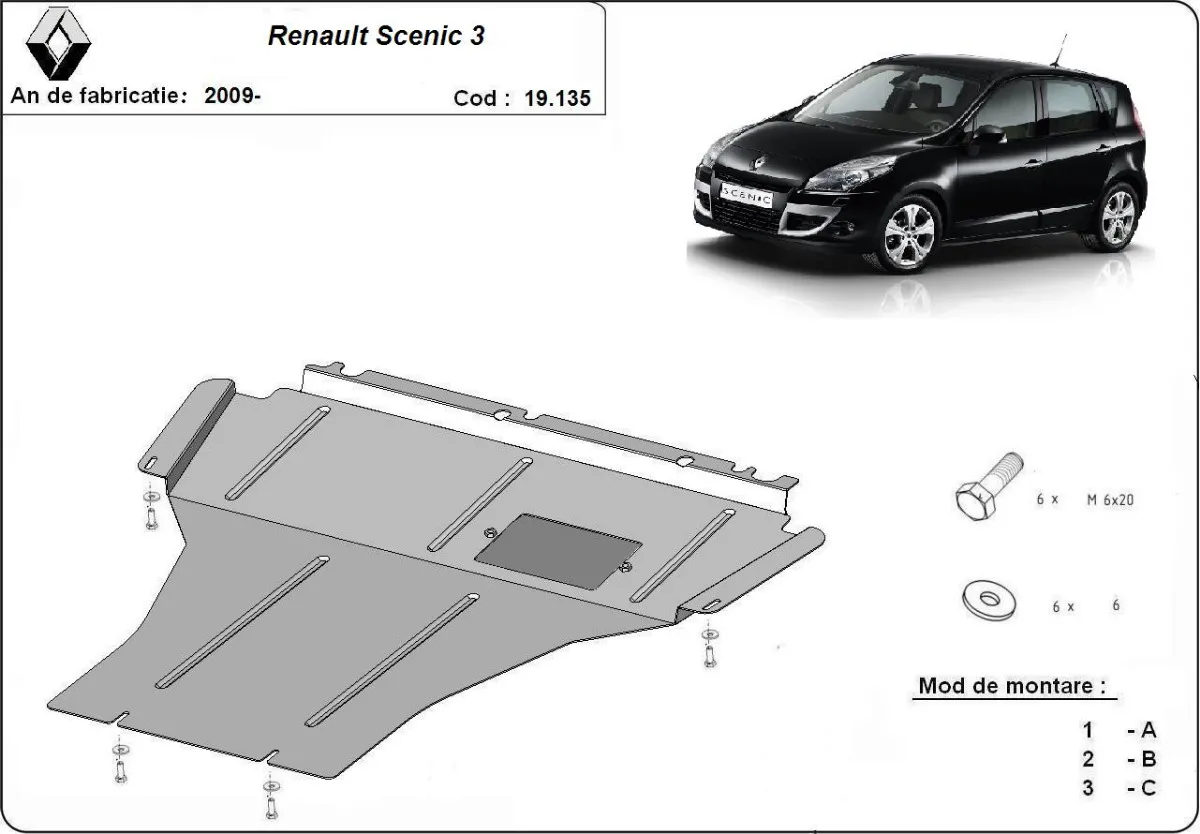 Renault Scenic 3

An de fabricatie: 2009-

Cod : 19.135

SCENIC

6 x M 6x20

6 x 6

Mod de montare :

1 - A
2 - B
3 - C