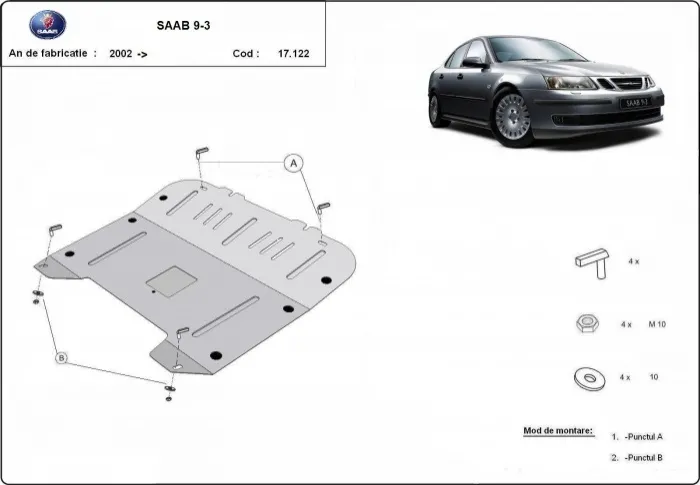 SAAB

SAAB 9-3

An de fabricatie : 2002 -> Cod : 17.122

SAAB 9-3

A

B

4 x

4 x M 10

4 x 10

Mod de montare:
1. -Punctul A
2. -Punctul B