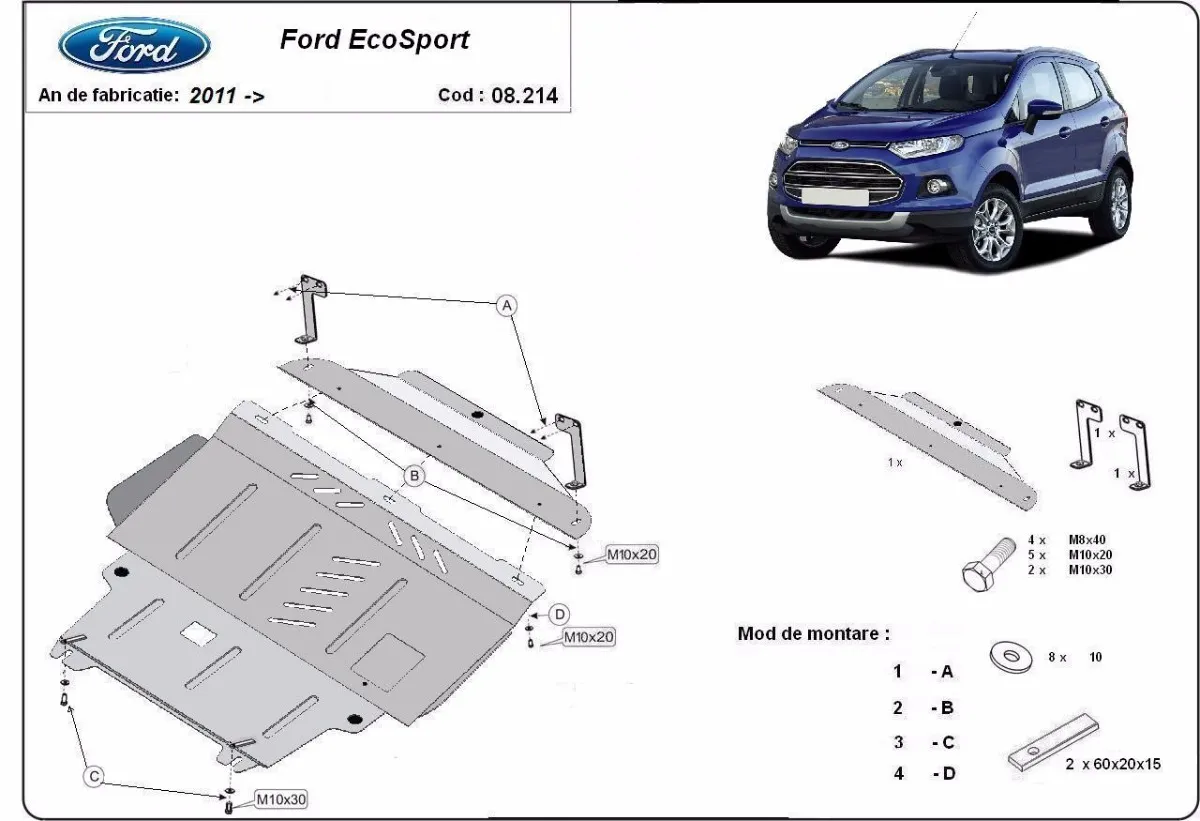 Ford

Ford EcoSport

An de fabricatie: 2011 ->

Cod : 08.214

A

B

M10x20

D

M10x20

C

M10x30

1 x

1 x

1 x

4 x M8x40
5 x M10x20
2 x M10x30

Mod de montare :

1 - A
2 - B
3 - C
4 - D

8 x 10

2 x 60x20x15