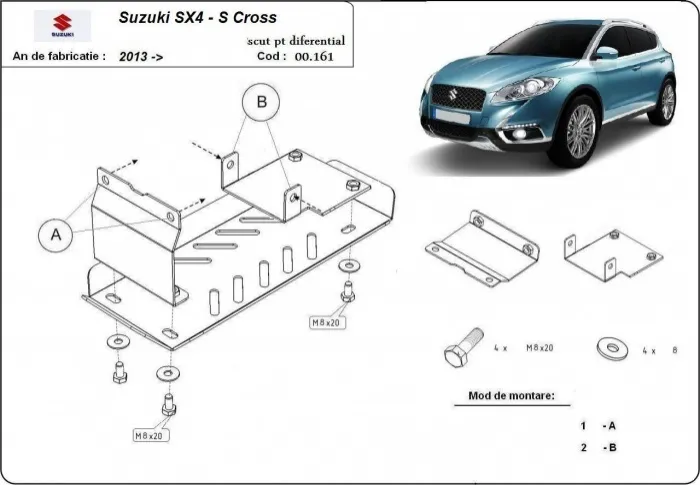 SUZUKI

Suzuki SX4 - S Cross

scut pt diferential

An de fabricatie : 2013 ->

Cod : 00.161

B

A

M8x20

M8x20

4 x M8x20

4 x 8

Mod de montare:

1 - A

2 - B