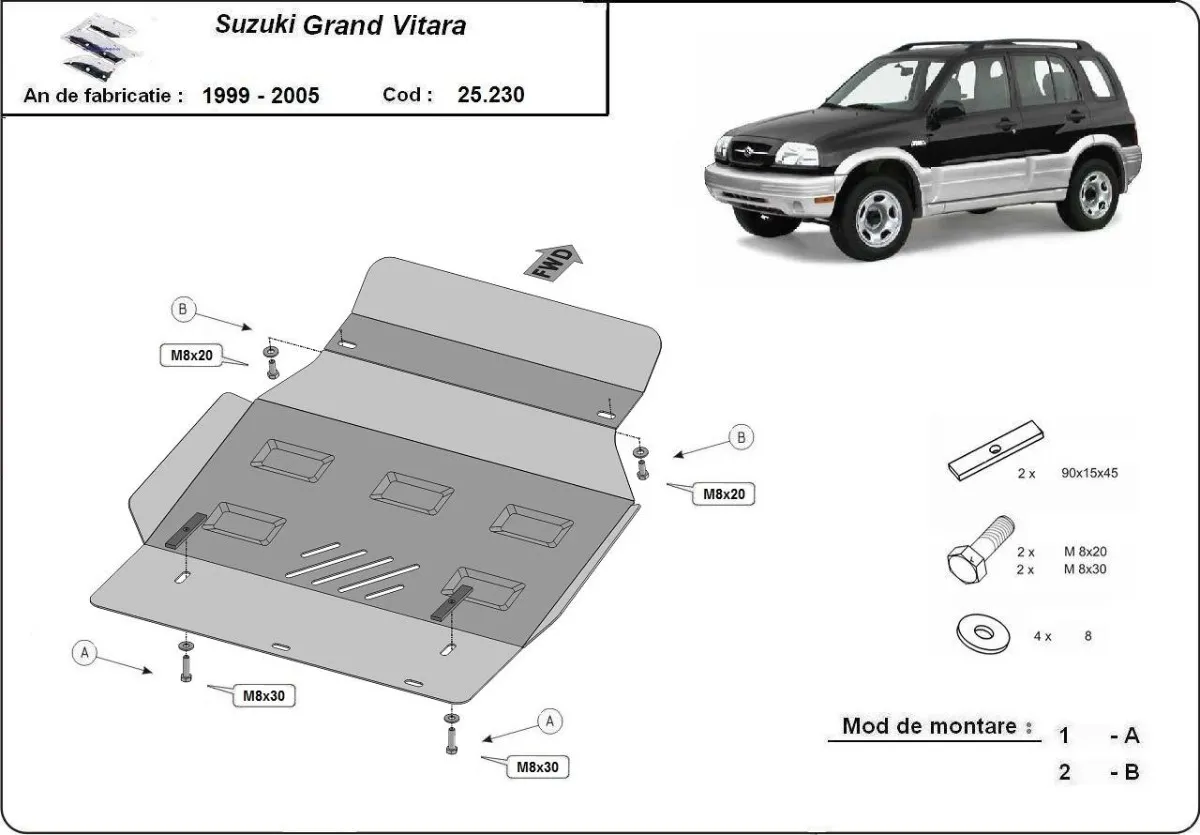 Suzuki Grand Vitara

An de fabricatie : 1999 - 2005 Cod : 25.230

FWD

B

M8x20

B

M8x20

A

M8x30

A

M8x30

2 x 90x15x45

2 x M 8x20
2 x M 8x30

4 x 8

Mod de montare : 1 - A
2 - B