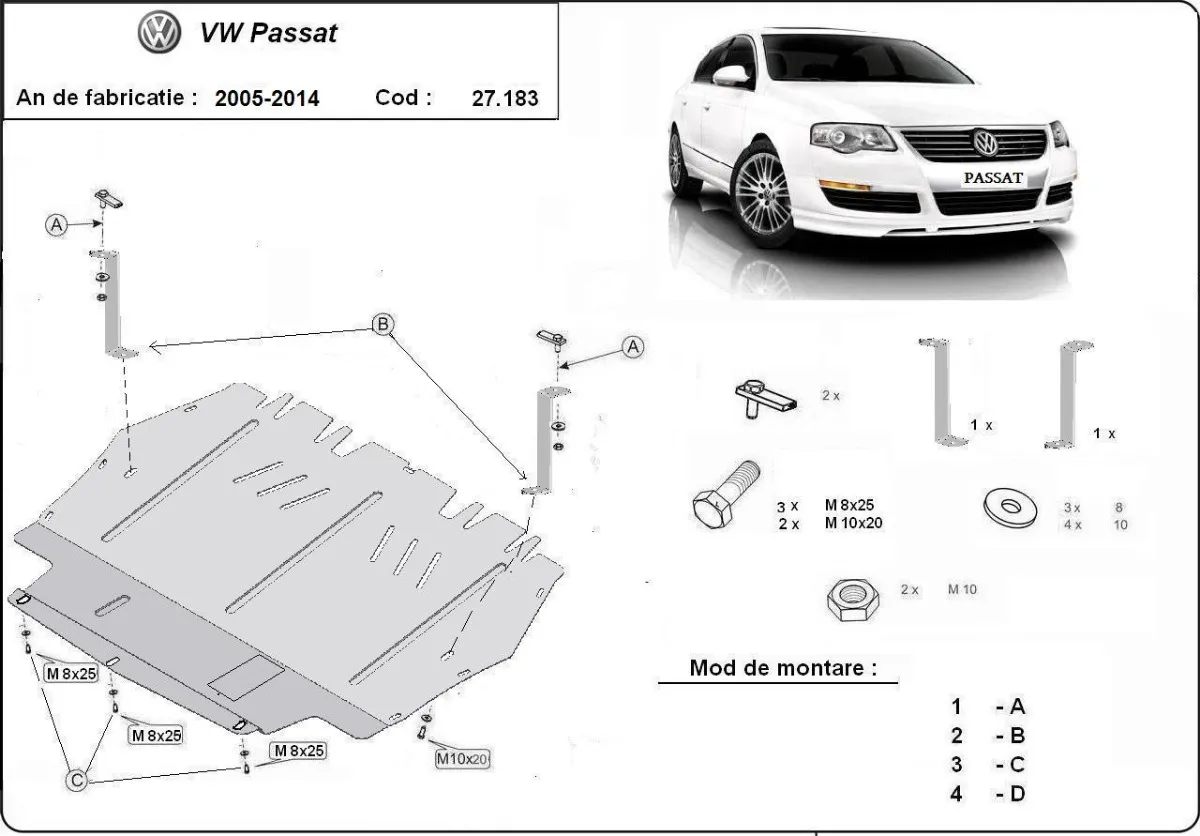 VW Passat

An de fabricatie : 2005-2014 Cod : 27.183

PASSAT

A

B

A

M 8x25

M 8x25

M 8x25

M10x20

C

2 x

1 x

1 x

3 x M 8x25
2 x M 10x20

3 x 8
4 x 10

2 x M 10

Mod de montare :

1 - A
2 - B
3 - C
4 - D