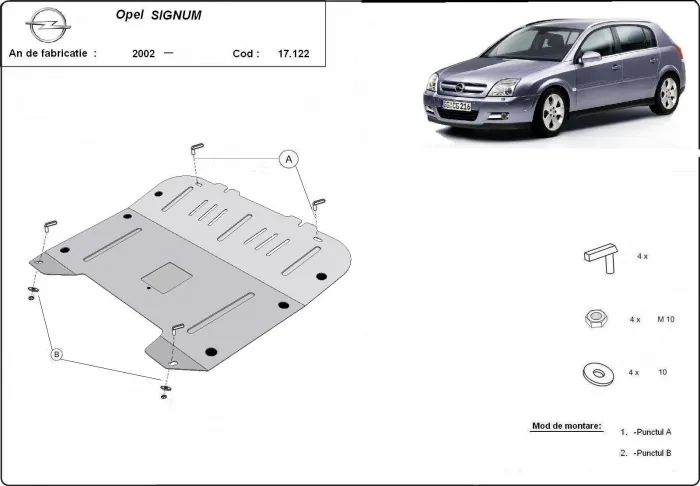 Opel SIGNUM

An de fabricatie : 2002 — Cod : 17.122

A

B

4 x

4 x M 10

4 x 10

Mod de montare:
1. -Punctul A
2. -Punctul B