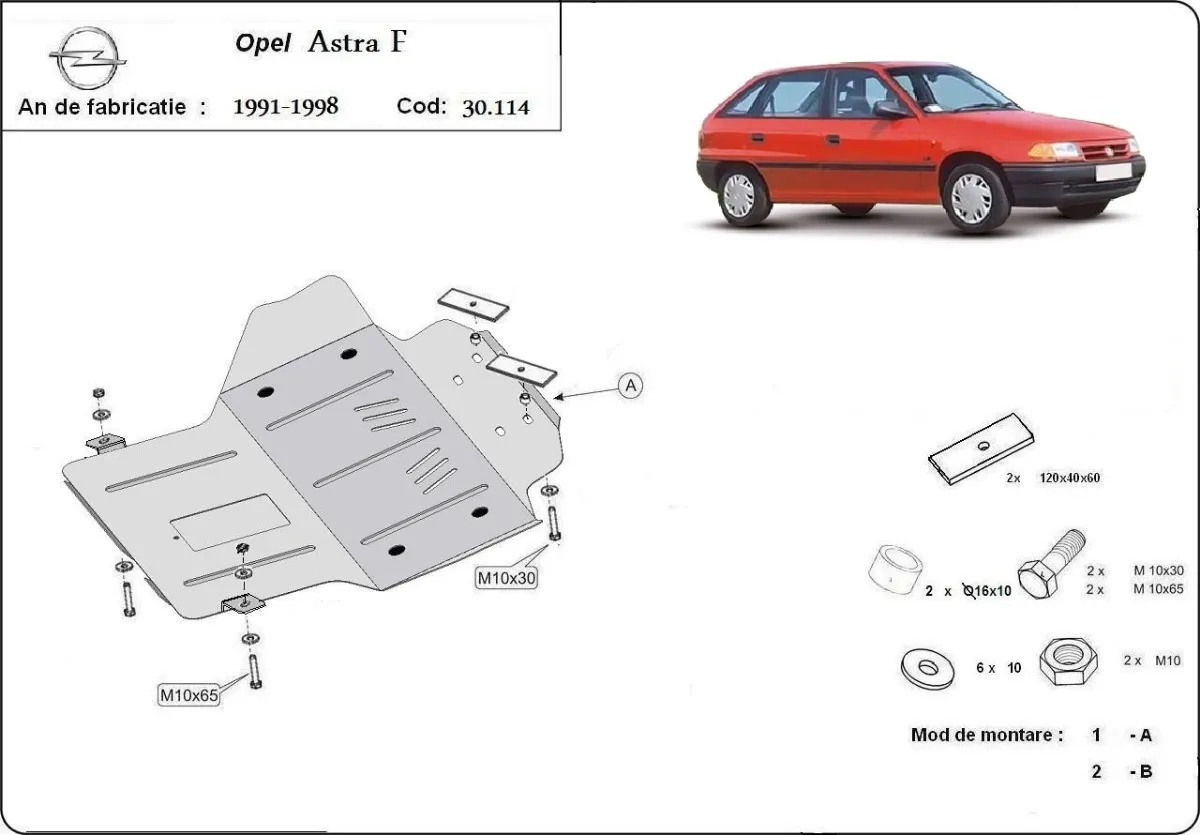 Opel Astra F

An de fabricatie : 1991-1998 Cod: 30.114

A

M10x30

M10x65

2x 120x40x60

2 x Ø16x10

2 x M 10x30
2 x M 10x65

6 x 10

2 x M10

Mod de montare : 1 - A
2 - B