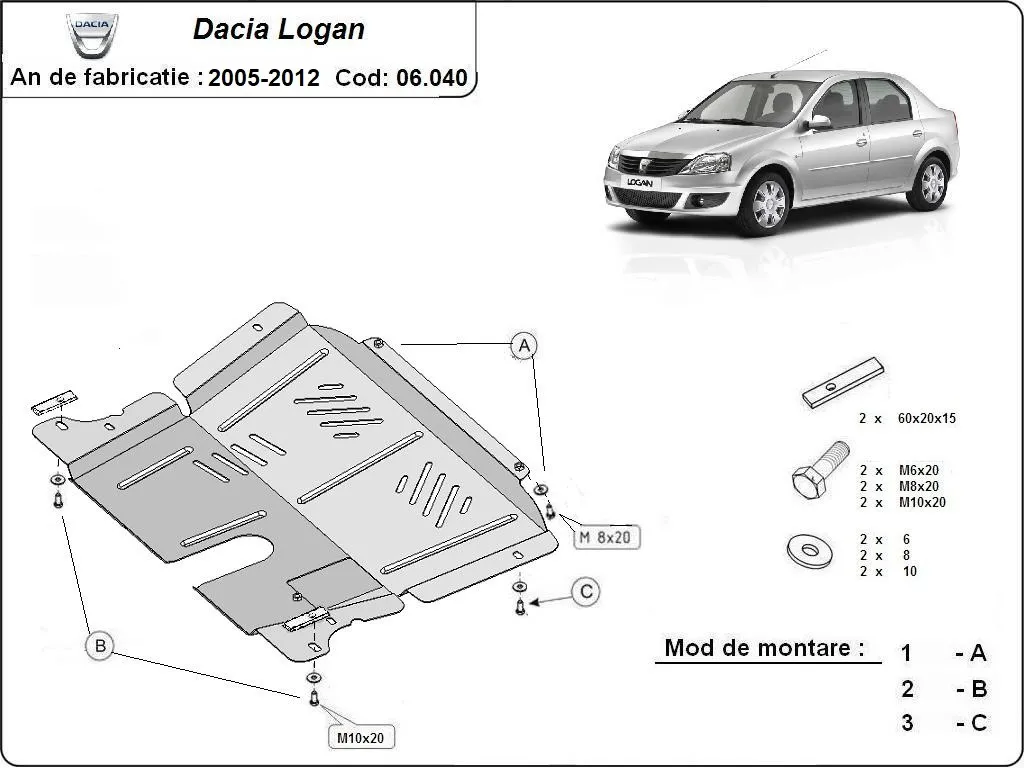 DACIA

Dacia Logan

An de fabricatie : 2005-2012 Cod: 06.040

LOGAN

A

M 8x20

C

B

M10x20

2 x 60x20x15

2 x M6x20
2 x M8x20
2 x M10x20

2 x 6
2 x 8
2 x 10

Mod de montare :

1 - A
2 - B
3 - C