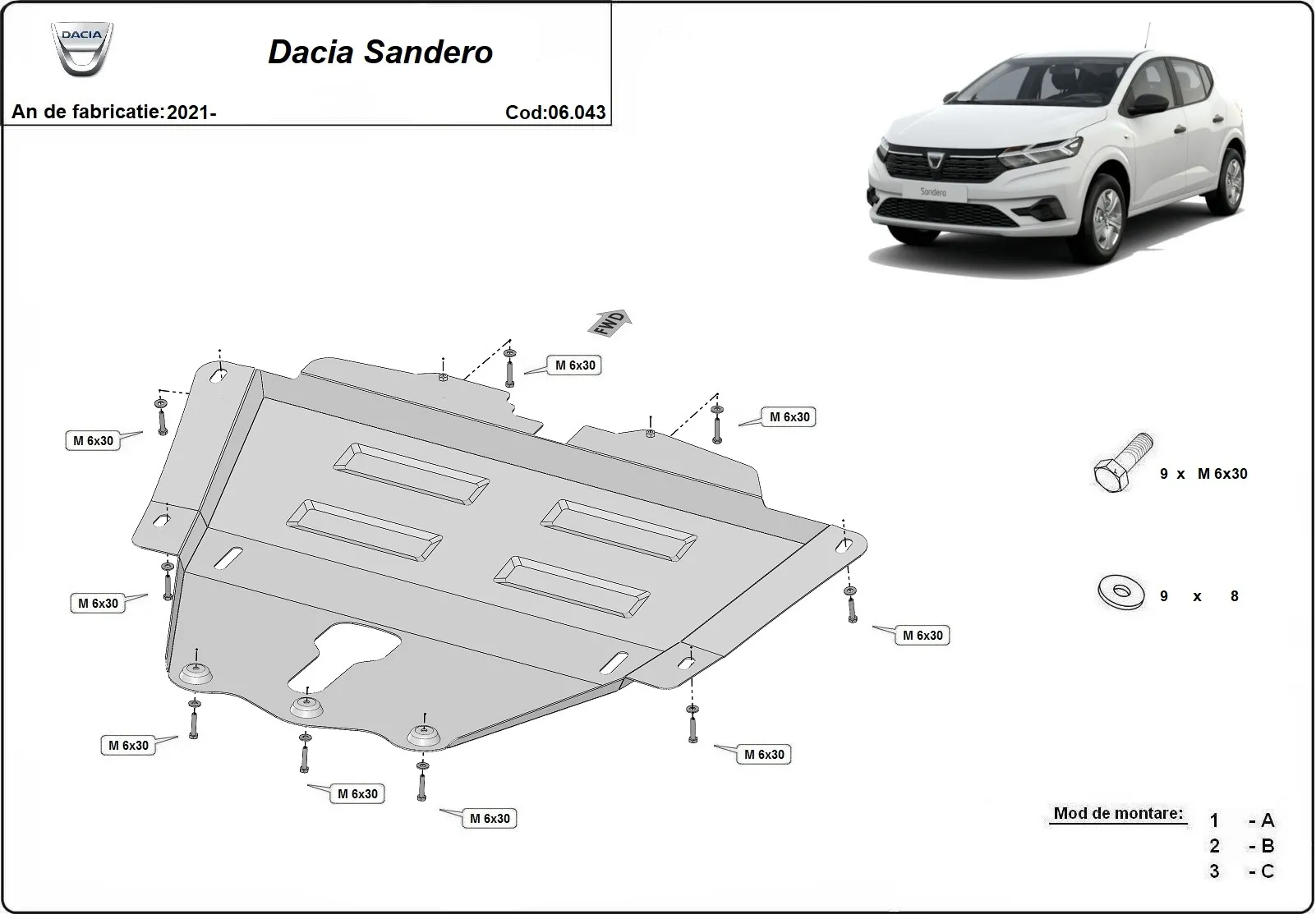 DACIA

Dacia Sandero

An de fabricatie:2021-

Cod:06.043

Sandero

FWD

M 6x30

M 6x30

M 6x30

M 6x30

M 6x30

M 6x30

M 6x30

M 6x30

M 6x30

9 x M 6x30

9 x 8

Mod de montare:

1 - A
2 - B
3 - C