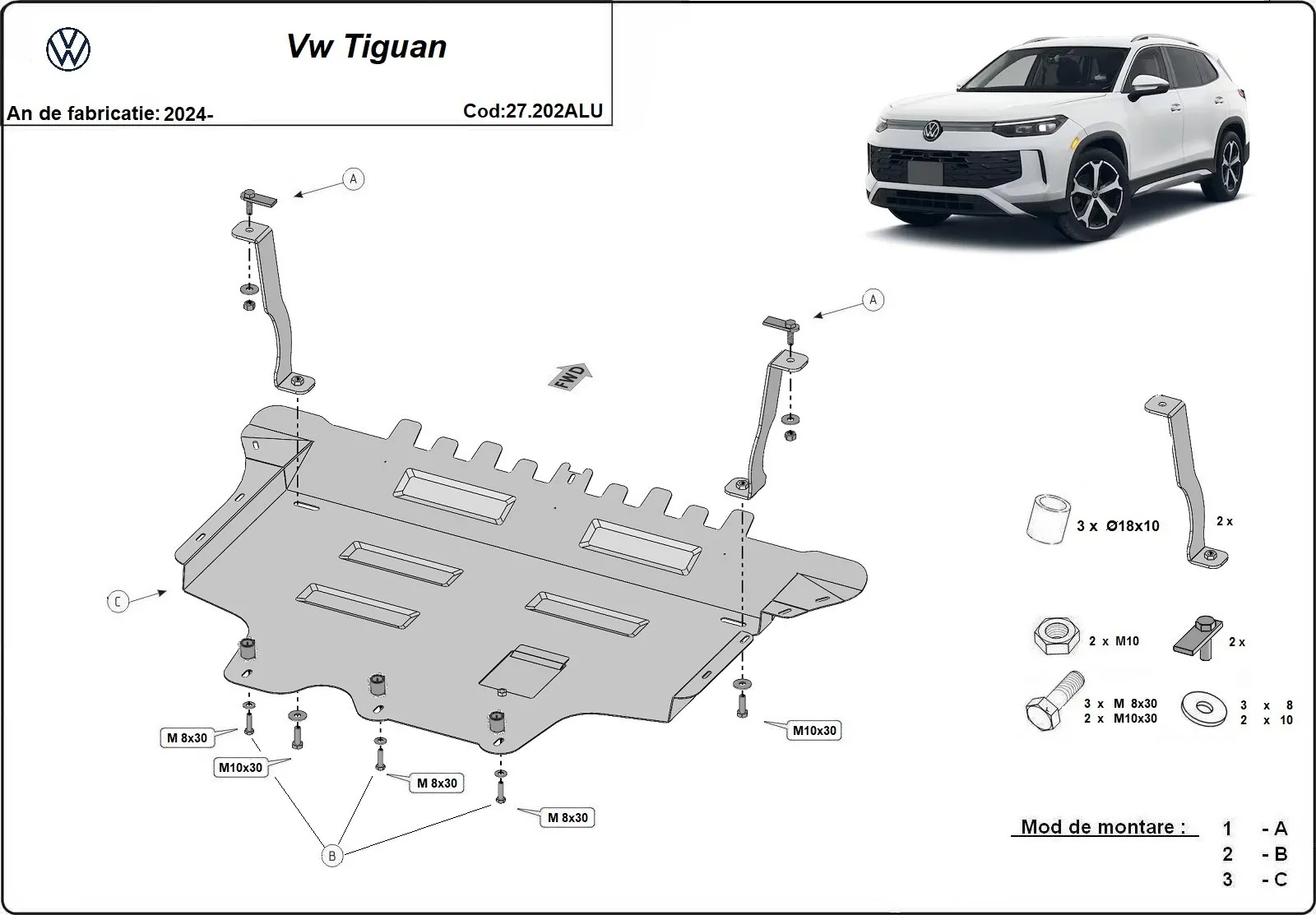 Vw Tiguan

An de fabricatie: 2024-

Cod:27.202ALU

A

A

FWD

C

M 8x30

M10x30

M 8x30

M 8x30

M10x30

B

3 x Ø18x10

2 x

2 x M10

2 x

3 x M 8x30
2 x M10x30

3 x 8
2 x 10

Mod de montare :

1 - A
2 - B
3 - C