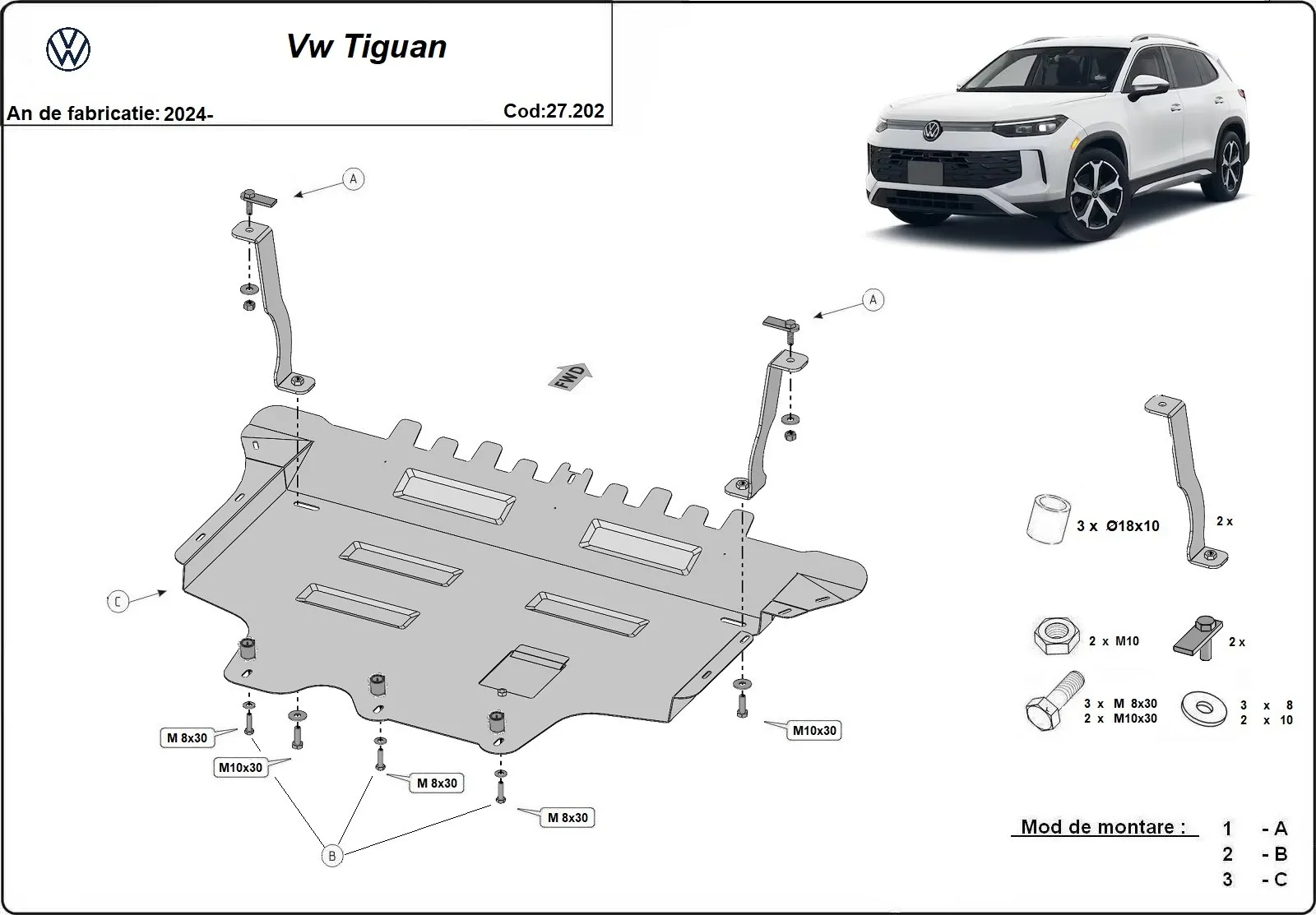 Vw Tiguan

An de fabricatie: 2024-

Cod:27.202

A

A

FWD

C

M 8x30

M10x30

M 8x30

M 8x30

M10x30

B

3 x Ø18x10

2 x

2 x M10

2 x

3 x M 8x30
2 x M10x30

3 x 8
2 x 10

Mod de montare :

1 - A
2 - B
3 - C