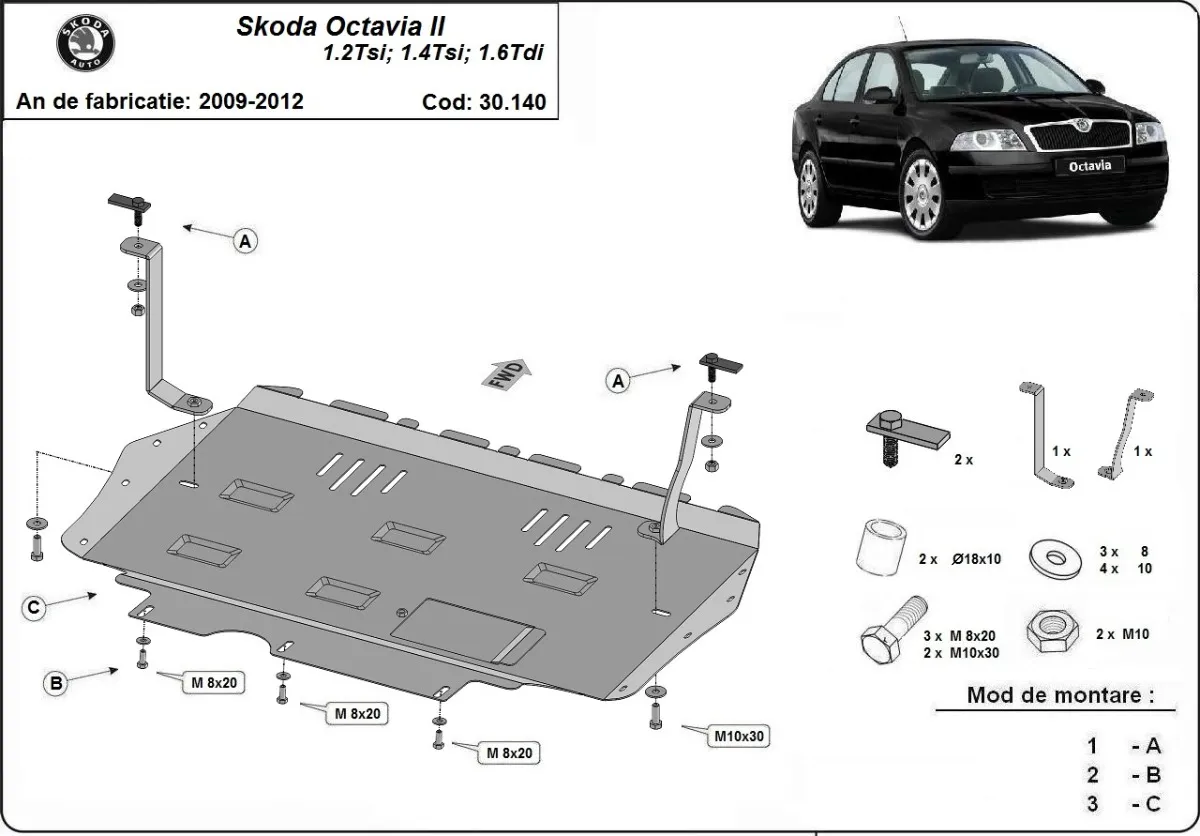 SKODA AUTO

Skoda Octavia II
1.2Tsi; 1.4Tsi; 1.6Tdi

An de fabricatie: 2009-2012

Cod: 30.140

Octavia

A

FWD

A

C

B

M 8x20

M 8x20

M 8x20

M10x30

2 x

1 x

1 x

2 x Ø18x10

3 x 8
4 x 10

3 x M 8x20
2 x M10x30

2 x M10

Mod de montare :

1 - A
2 - B
3 - C