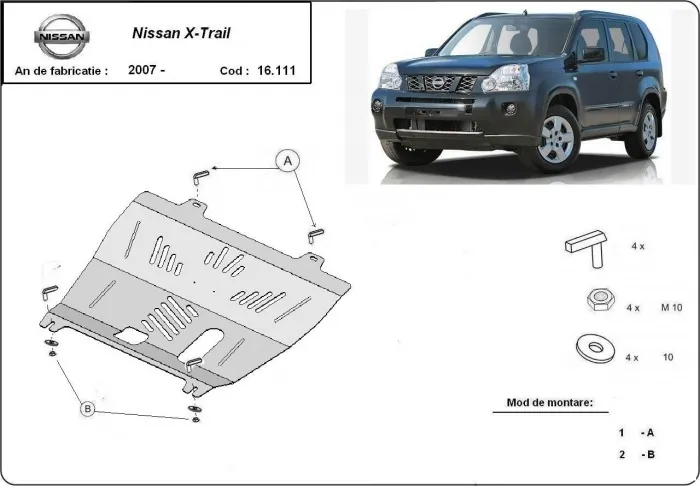 NISSAN

Nissan X-Trail

An de fabricatie : 2007 - Cod : 16.111

A

B

4 x

4 x M 10

4 x 10

Mod de montare:

1 - A

2 - B