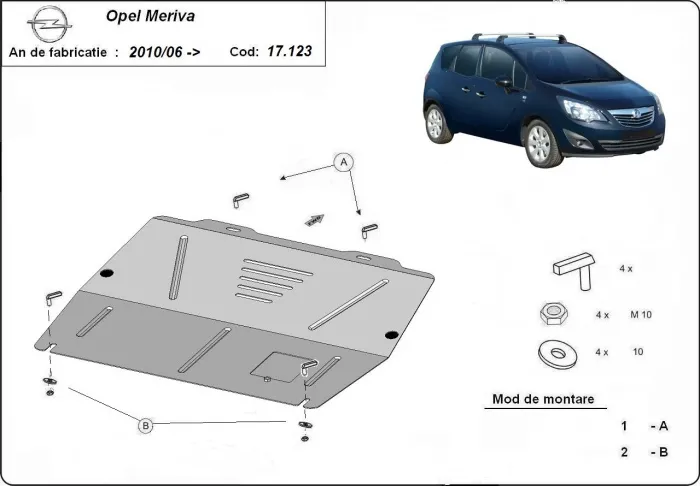 Opel Meriva

An de fabricatie : 2010/06 ->    Cod: 17.123

A

B

4 x

4 x    M 10

4 x    10

Mod de montare

1 - A

2 - B